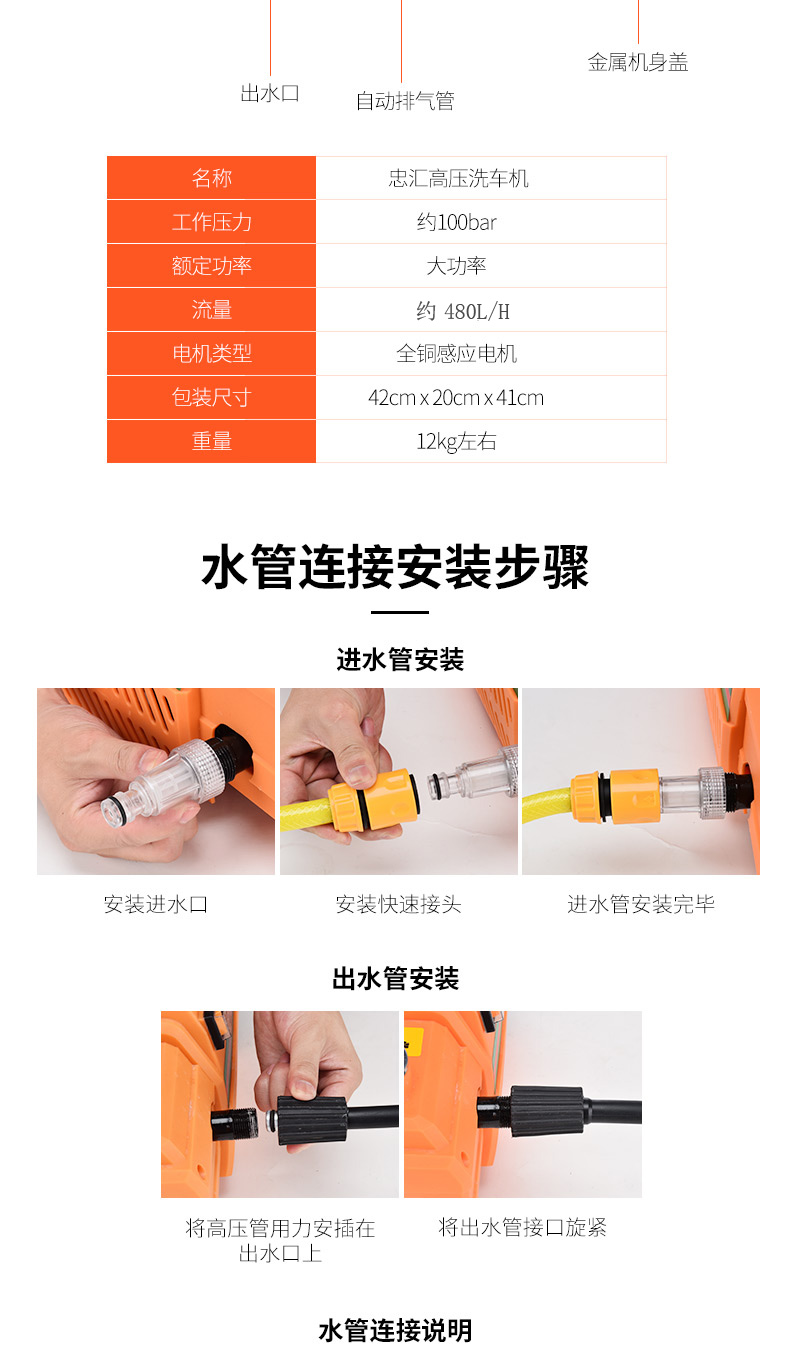 出水口

自动排气管

金属机身盖

| 名称 | 忠汇高压洗车机 |
|---|---|
| 工作压力 | 约100bar |
| 额定功率 | 大功率 |
| 流量 | 约 480L/H |
| 电机类型 | 全铜感应电机 |
| 包装尺寸 | 42cm x 20cm x 41cm |
| 重量 | 12kg左右 |

水管连接安装步骤

进水管安装

安装进水口

安装快速接头

进水管安装完毕

出水管安装

将高压管用力安插在出水口上

将出水管接口旋紧

水管连接说明