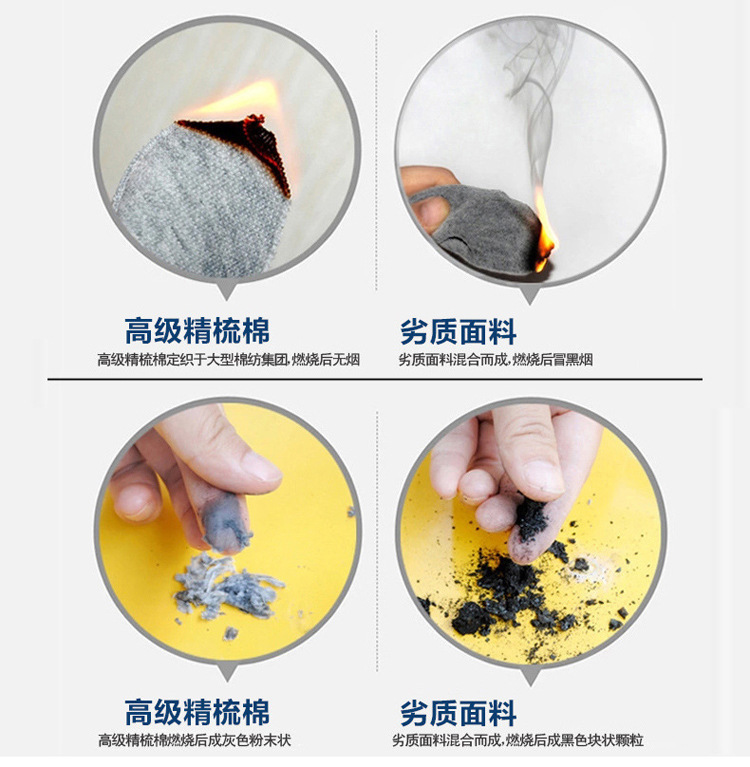 高级精梳棉
高级精梳棉定织于大型棉纺集团,燃烧后无烟

劣质面料
劣质面料混合而成,燃烧后冒黑烟

高级精梳棉
高级精梳棉燃烧后成灰色粉末状

劣质面料
劣质面料混合而成,燃烧后成黑色块状颗粒