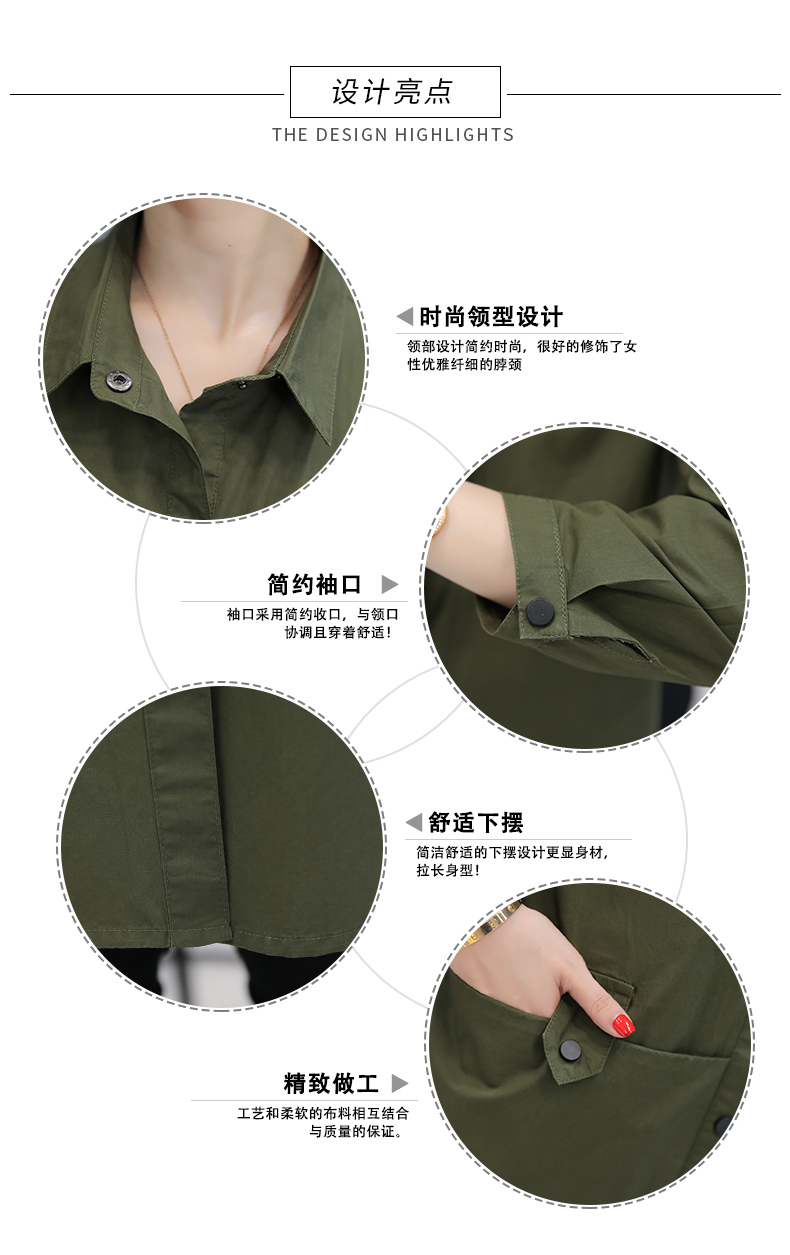 设计亮点

THE DESIGN HIGHLIGHTS

◀时尚领型设计

领部设计简约时尚，很好的修饰了女性优雅纤细的脖颈

简约袖口 ▶

袖口采用简约收口，与领口协调且穿着舒适！

◀舒适下摆

简洁舒适的下摆设计更显身材，拉长身型！

精致做工 ▶

工艺和柔软的布料相互结合与质量的保证。