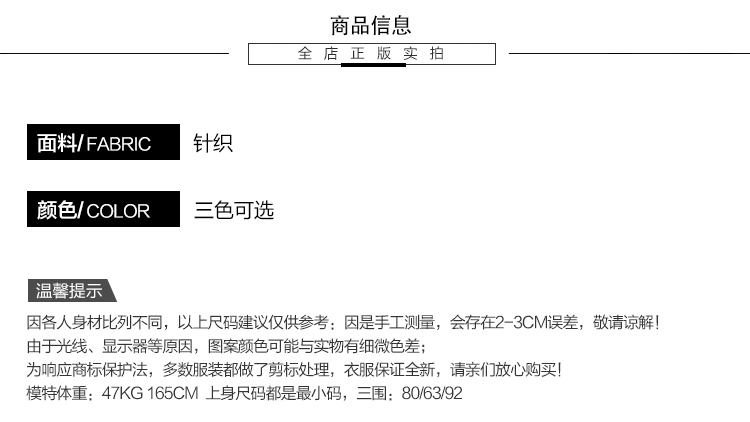 商品信息

全店正版实拍

面料/FABRIC 针织

颜色/COLOR 三色可选

温馨提示

因各人身材比列不同，以上尺码建议仅供参考；因是手工测量，会存在2-3CM误差，敬请谅解！
由于光线、显示器等原因，图案颜色可能与实物有细微色差；
为响应商标保护法，多数服装都做了剪标处理，衣服保证全新，请亲们放心购买！
模特体重：47KG 165CM 上身尺码都是最小码，三围：80/63/92