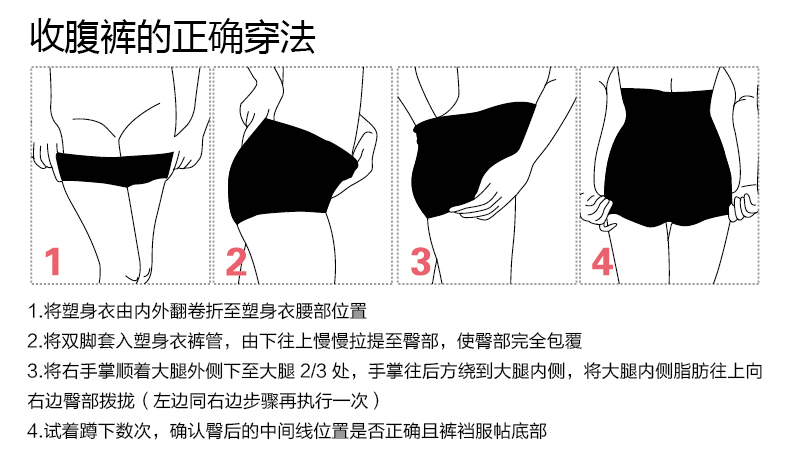 收腹裤的正确穿法

1

2

3

4

1.将塑身衣由内外翻卷折至塑身衣腰部位置

2.将双脚套入塑身衣裤管，由下往上慢慢拉提至臀部，使臀部完全包覆

3.将右手掌顺着大腿外侧下至大腿 2/3 处，手掌往后方绕到大腿内侧，将大腿内侧脂肪往上向右边臀部拨拢（左边同右边步骤再执行一次）

4.试着蹲下数次，确认臀后的中间线位置是否正确且裤裆服帖底部