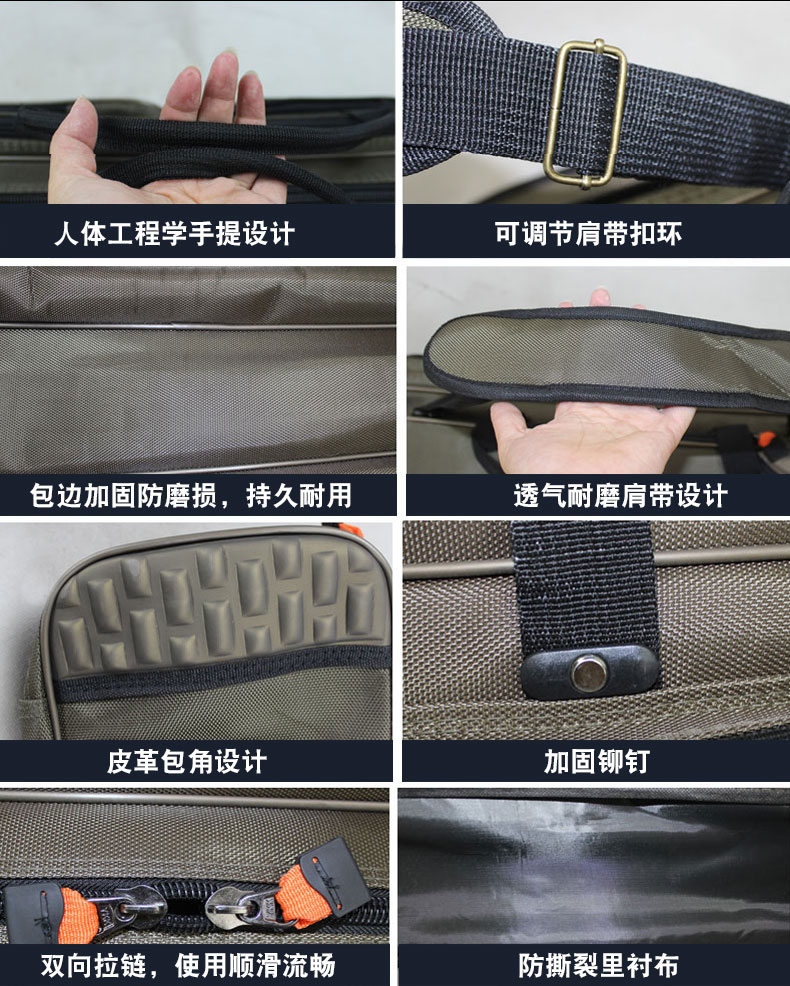 人体工程学手提设计

可调节肩带扣环

包边加固防磨损，持久耐用

透气耐磨肩带设计

皮革包角设计

加固铆钉

双向拉链，使用顺滑流畅

防撕裂里衬布