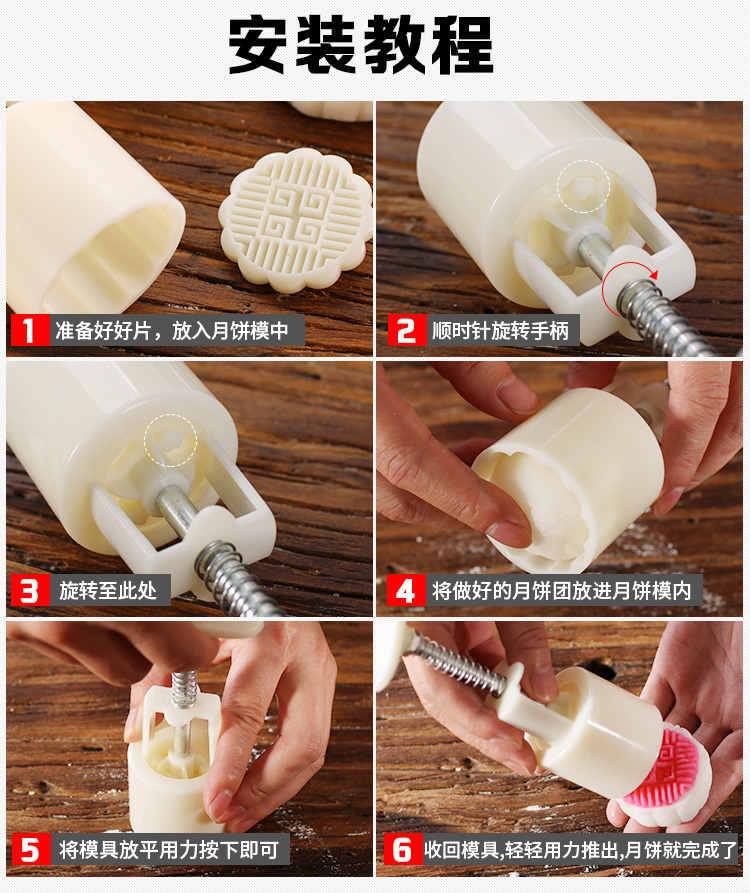 安装教程

1 准备好好片，放入月饼模中

2 顺时针旋转手柄

3 旋转至此处

4 将做好的月饼团放进月饼模内

5 将模具放平用力按下即可

6 收回模具,轻轻用力推出,月饼就完成了