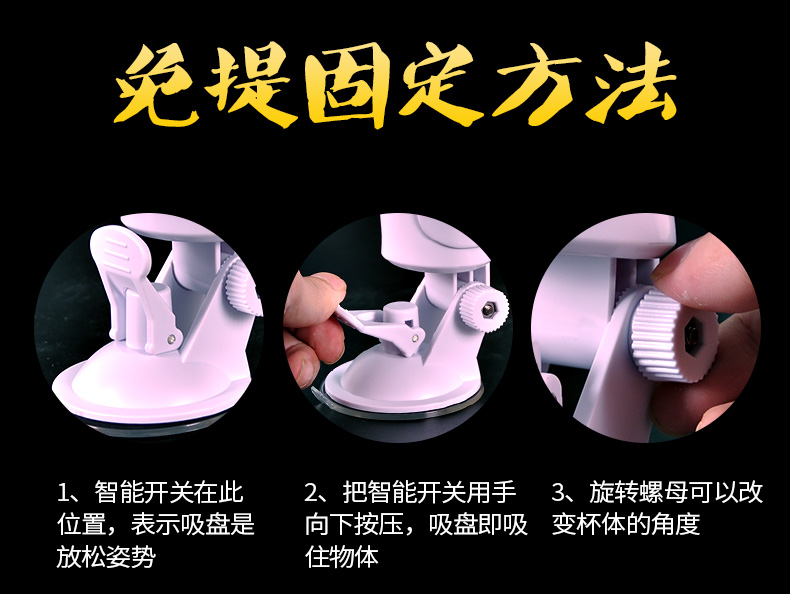 免提固定方法

1、智能开关在此位置，表示吸盘是放松姿势

2、把智能开关用手向下按压，吸盘即吸住物体

3、旋转螺母可以改变杯体的角度