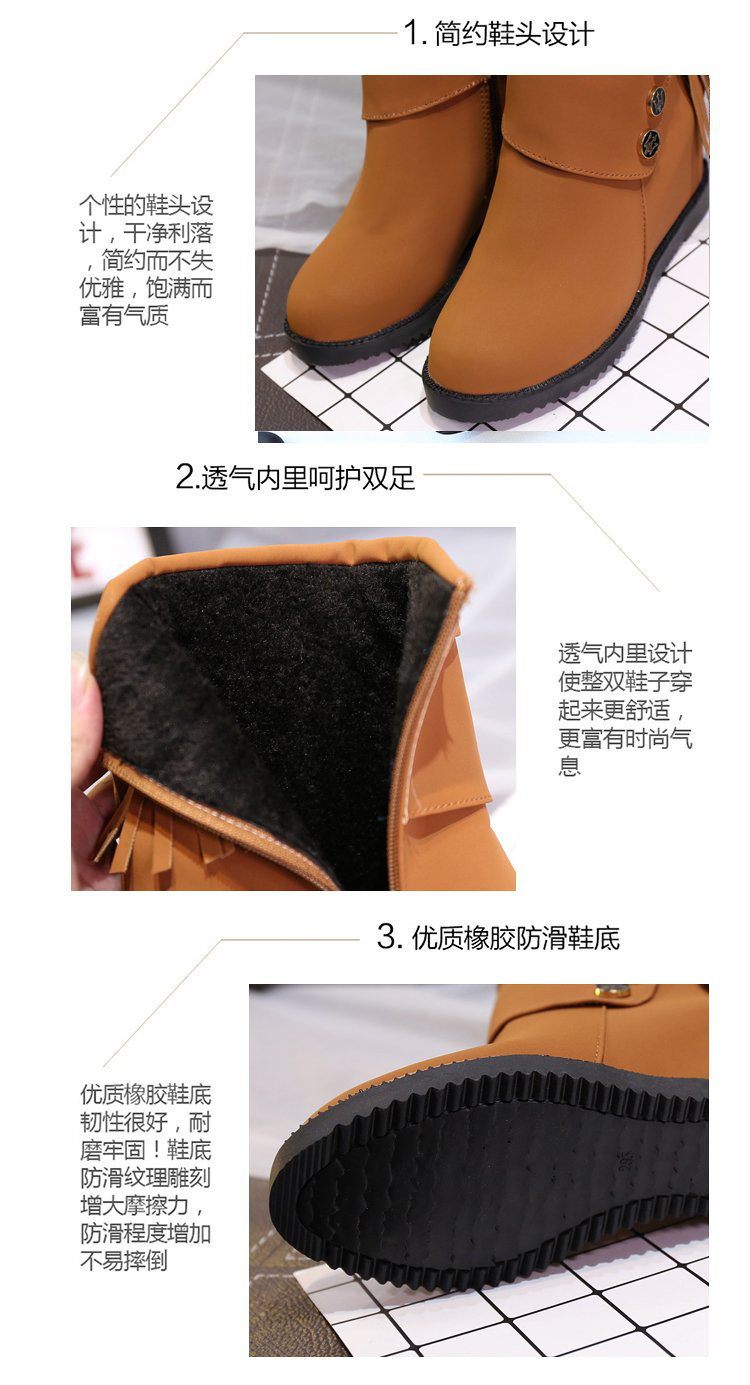 1. 简约鞋头设计

个性的鞋头设计，干净利落，简约而不失优雅，饱满而富有气质

2.透气内里呵护双足

透气内里设计使整双鞋子穿起来更舒适，更富有时尚气息

3. 优质橡胶防滑鞋底

优质橡胶鞋底韧性很好，耐磨牢固！鞋底防滑纹理雕刻增大摩擦力，防滑程度增加不易摔倒