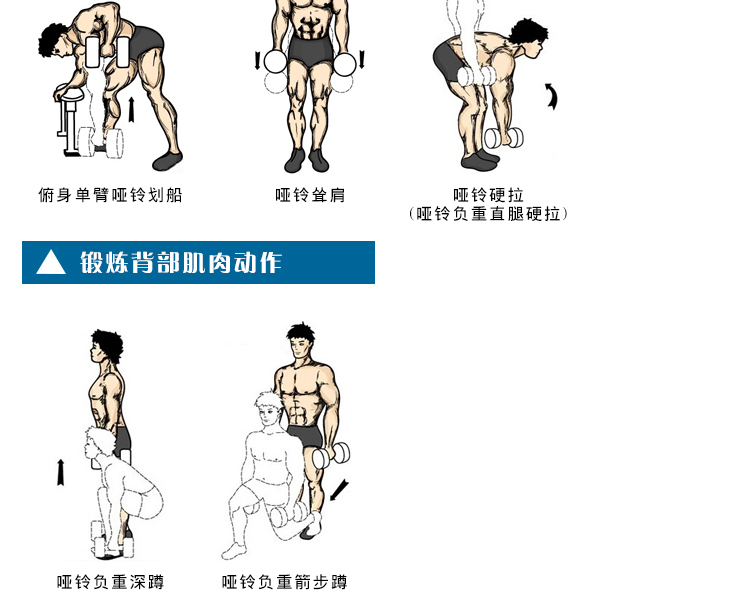 俯身单臂哑铃划船

哑铃耸肩

哑铃硬拉
（哑铃负重直腿硬拉）

▲ 锻炼背部肌肉动作

哑铃负重深蹲

哑铃负重箭步蹲