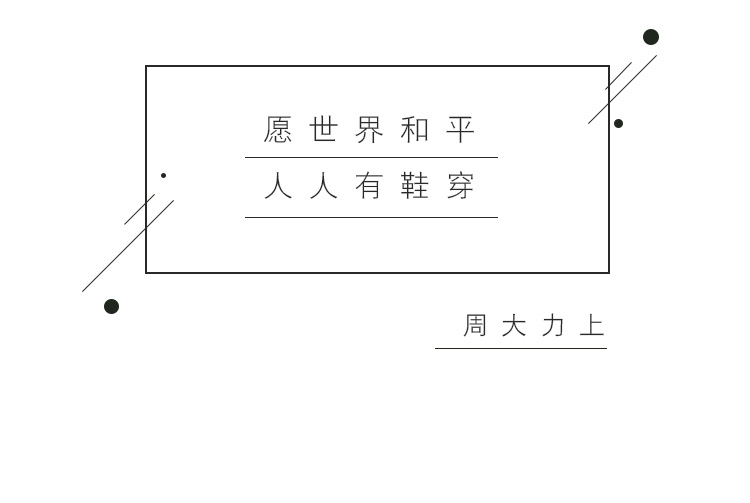 愿世界和平

人人有鞋穿

周大力上