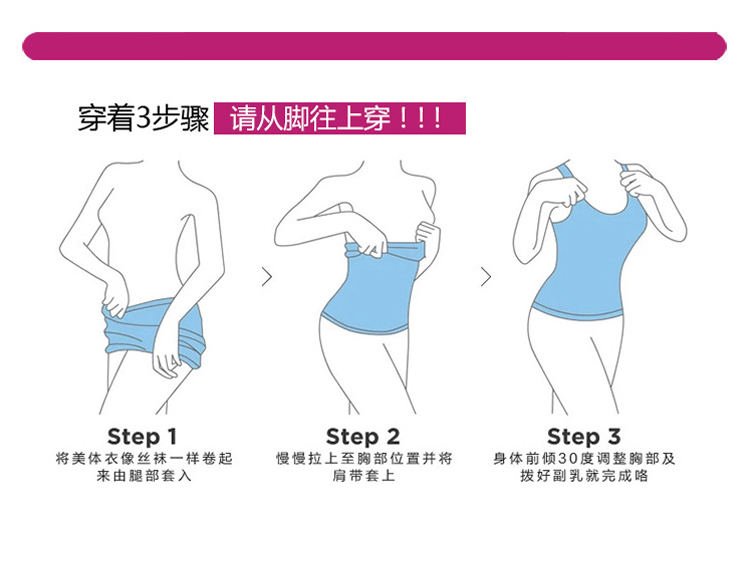 穿着3步骤 请从脚往上穿！！！

Step 1
将美体衣像丝袜一样卷起来由腿部套入

Step 2
慢慢拉上至胸部位置并将肩带套上

Step 3
身体前倾30度调整胸部及拨好副乳就完成咯