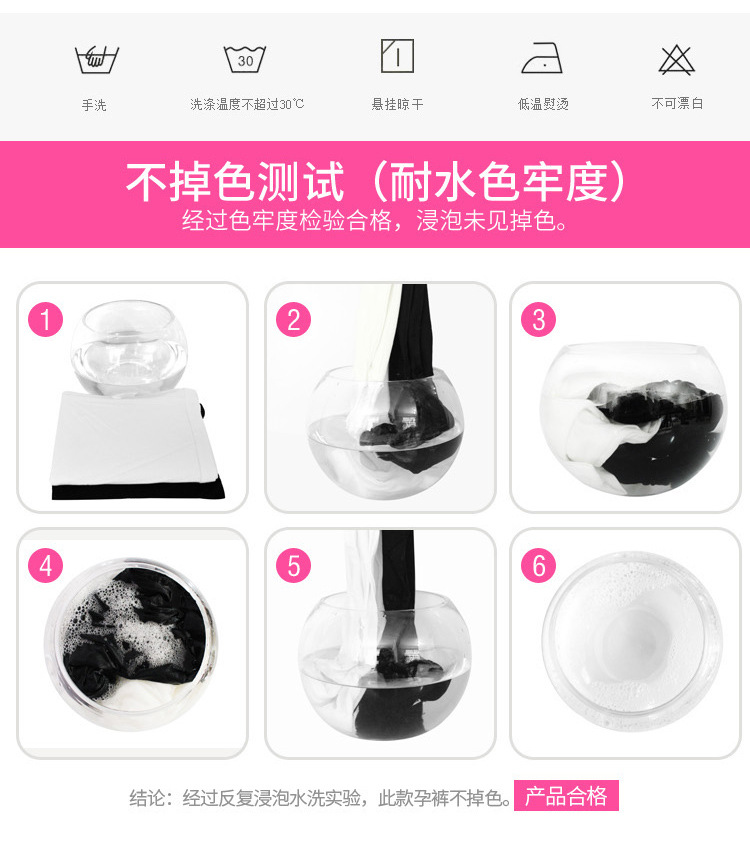 30

手洗

洗涤温度不超过30℃

悬挂晾干

低温熨烫

不可漂白

不掉色测试（耐水色牢度）

经过色牢度检验合格，浸泡未见掉色。

1

2

3

4

5

6

结论：经过反复浸泡水洗实验，此款孕裤不掉色。产品合格