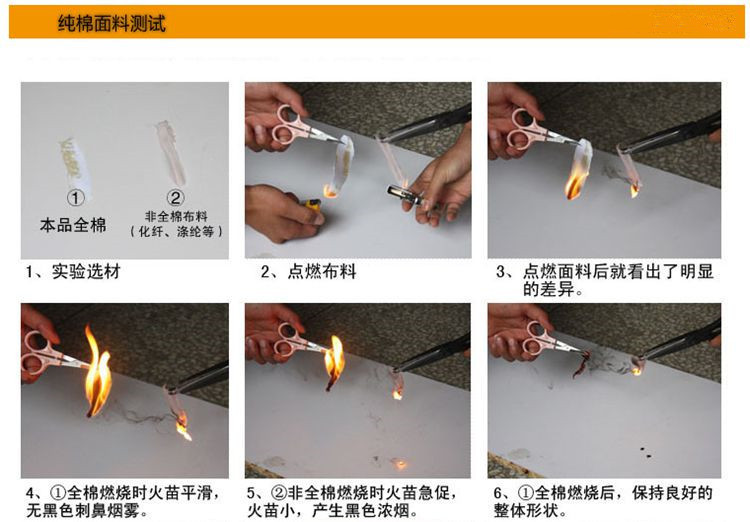 纯棉面料测试

①
本品全棉

②
非全棉布料
（化纤、涤纶等）

1、实验选材

2、点燃布料

3、点燃面料后就看出了明显的差异。

4、①全棉燃烧时火苗平滑，无黑色刺鼻烟雾。

5、②非全棉燃烧时火苗急促，火苗小，产生黑色浓烟。

6、①全棉燃烧后，保持良好的整体形状。