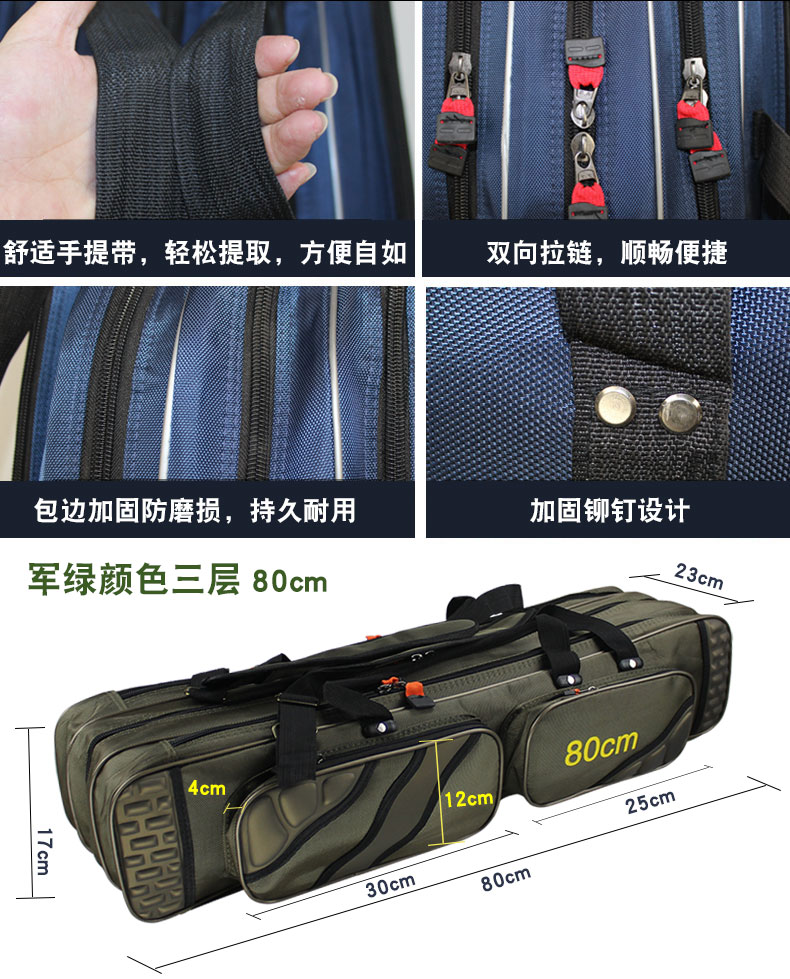 舒适手提带，轻松提取，方便自如

双向拉链，顺畅便捷

包边加固防磨损，持久耐用

加固铆钉设计

军绿颜色三层 80cm

23cm

80cm

4cm

12cm

25cm

17cm

30cm

80cm