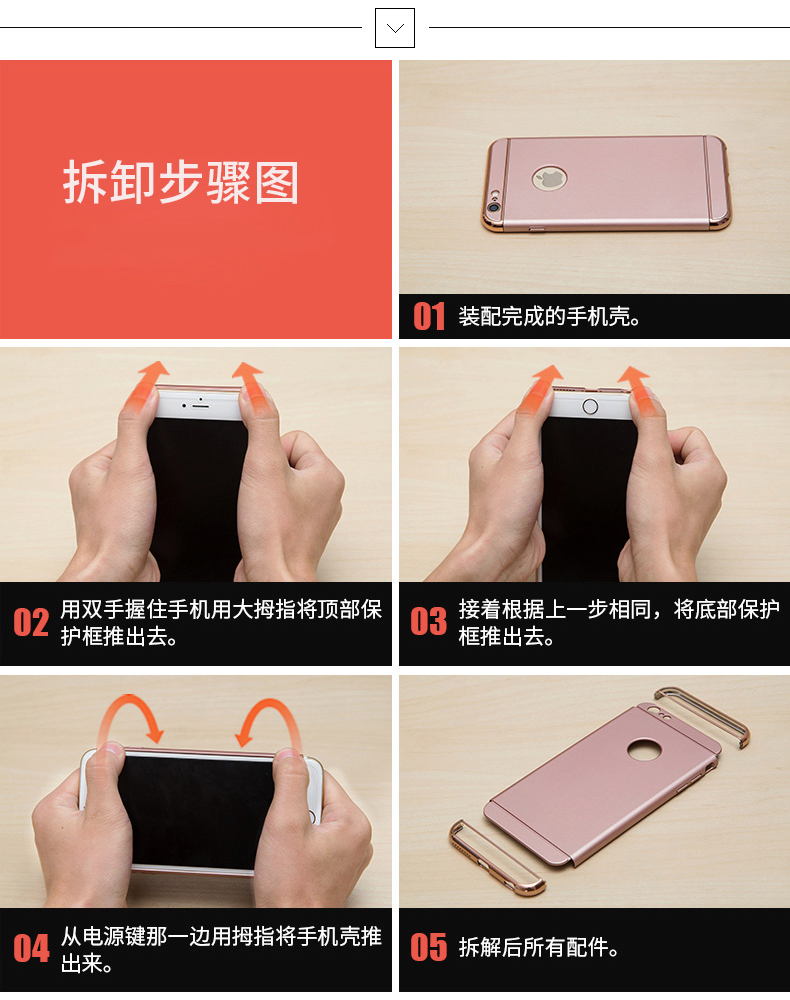 拆卸步骤图

01 装配完成的手机壳。

02 用双手握住手机用大拇指将顶部保护框推出去。

03 接着根据上一步相同，将底部保护框推出去。

04 从电源键那一边用拇指将手机壳推出来。

05 拆解后所有配件。