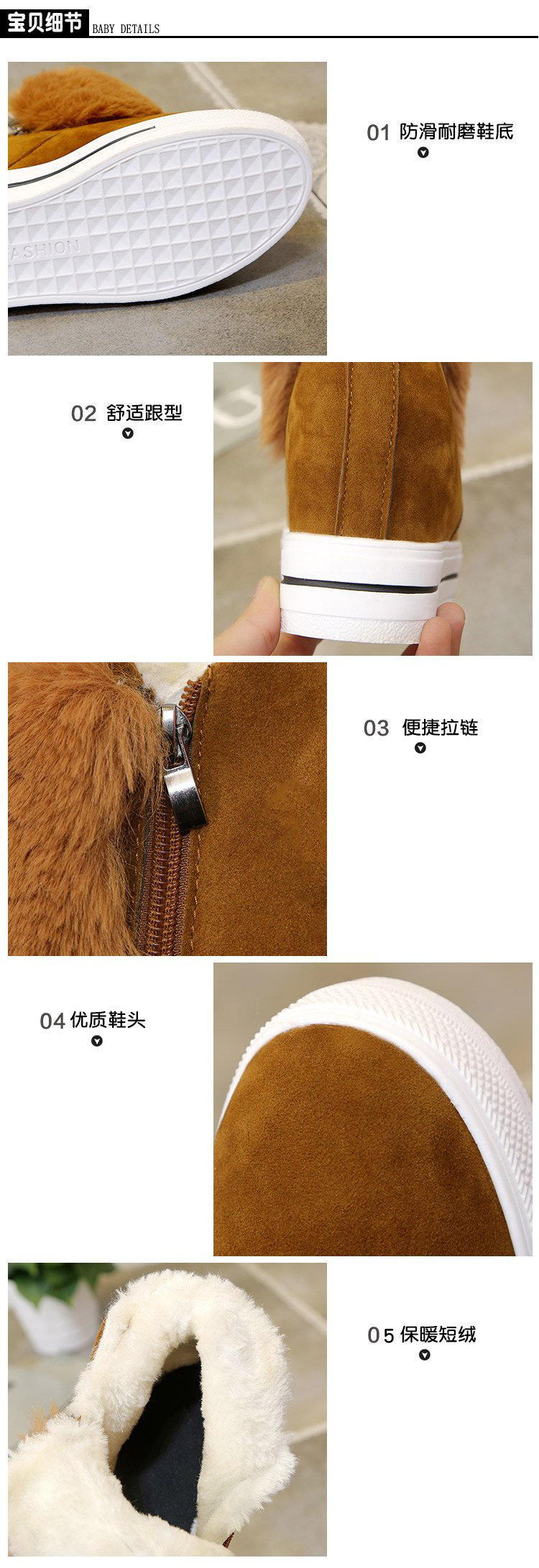 宝贝细节 BABY DETAILS

ASHION

01 防滑耐磨鞋底

02 舒适跟型

03 便捷拉链

04 优质鞋头

05 保暖短绒