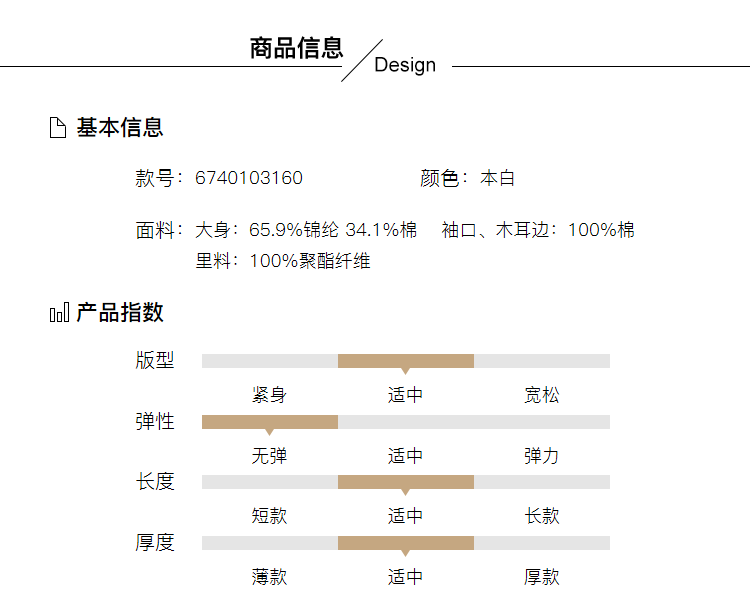 商品信息
Design

基本信息

款号：6740103160 颜色：本白

面料：大身：65.9%锦纶 34.1%棉 袖口、木耳边：100%棉
里料：100%聚酯纤维

产品指数

版型
紧身 适中 宽松

弹性
无弹 适中 弹力

长度
短款 适中 长款

厚度
薄款 适中 厚款