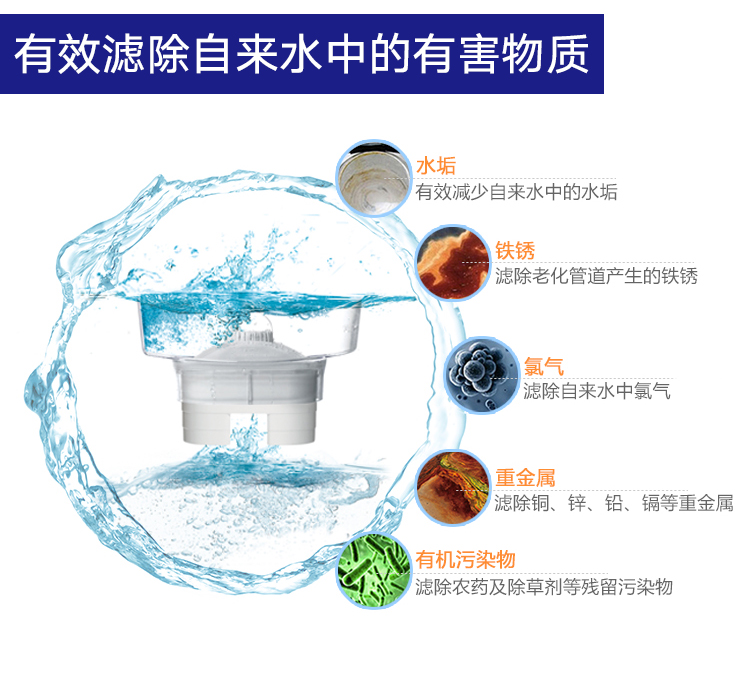 有效滤除自来水中的有害物质

水垢
有效减少自来水中的水垢

铁锈
滤除老化管道产生的铁锈

氯气
滤除自来水中氯气

重金属
滤除铜、锌、铅、镉等重金属

有机污染物
滤除农药及除草剂等残留污染物