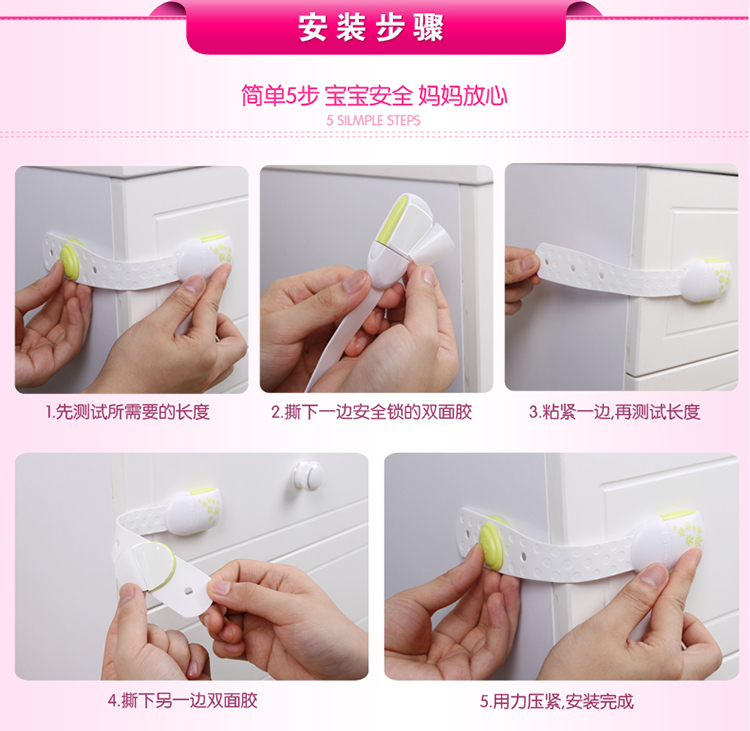 安装步骤

简单5步 宝宝安全 妈妈放心
5 SILMPLE STEPS

1.先测试所需要的长度

2.撕下一边安全锁的双面胶

3.粘紧一边,再测试长度

4.撕下另一边双面胶

5.用力压紧,安装完成