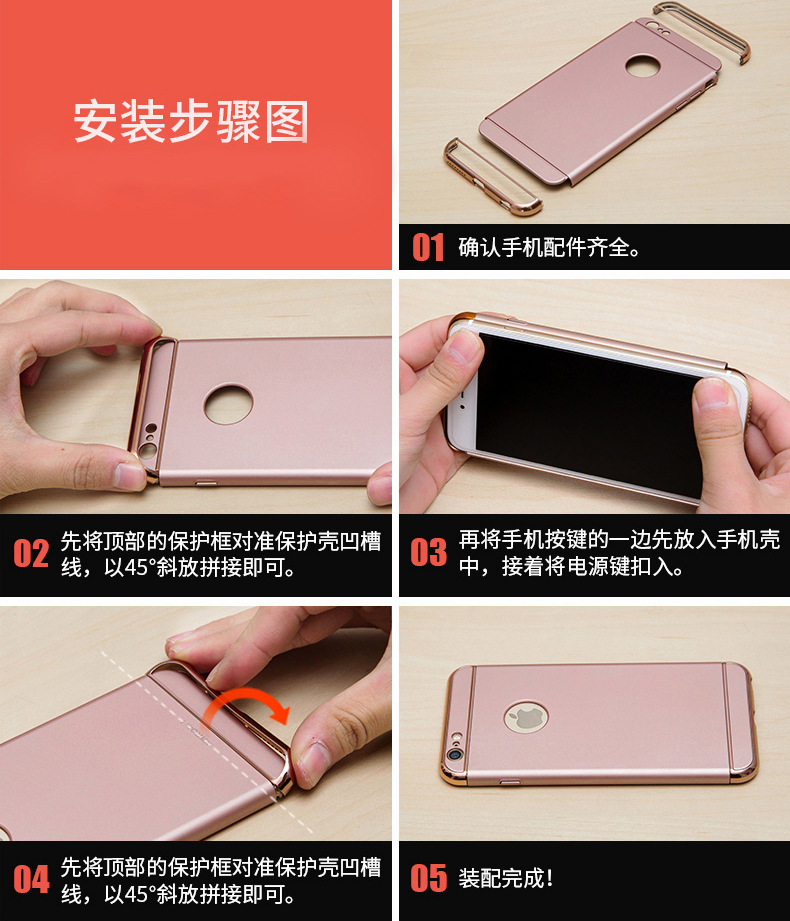 安装步骤图

01 确认手机配件齐全。

02 先将顶部的保护框对准保护壳凹槽线，以45°斜放拼接即可。

03 再将手机按键的一边先放入手机壳中，接着将电源键扣入。

04 先将顶部的保护框对准保护壳凹槽线，以45°斜放拼接即可。

05 装配完成！