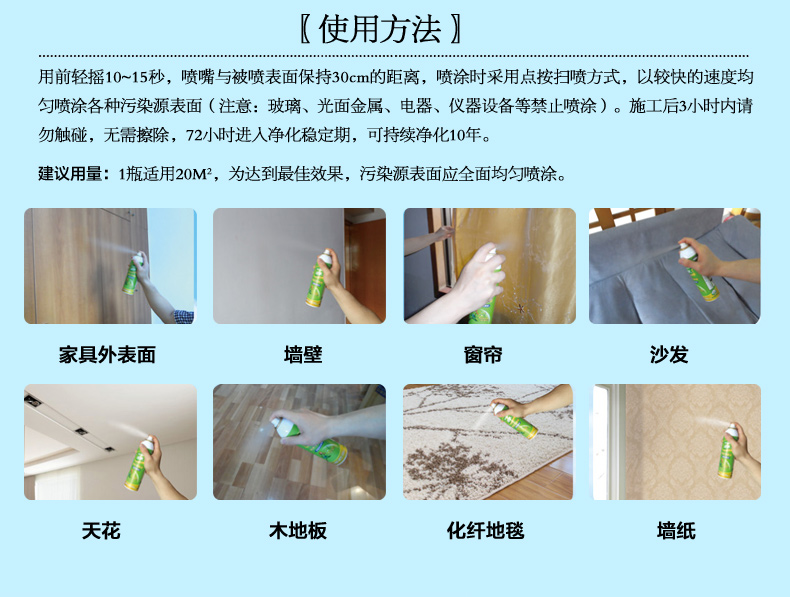 〖使用方法〗

用前轻摇10~15秒，喷嘴与被喷表面保持30cm的距离，喷涂时采用点按扫喷方式，以较快的速度均匀喷涂各种污染源表面（注意：玻璃、光面金属、电器、仪器设备等禁止喷涂）。施工后3小时内请勿触碰，无需擦除，72小时进入净化稳定期，可持续净化10年。

建议用量：1瓶适用20M²，为达到最佳效果，污染源表面应全面均匀喷涂。

家具外表面

墙壁

窗帘

沙发

天花

木地板

化纤地毯

墙纸