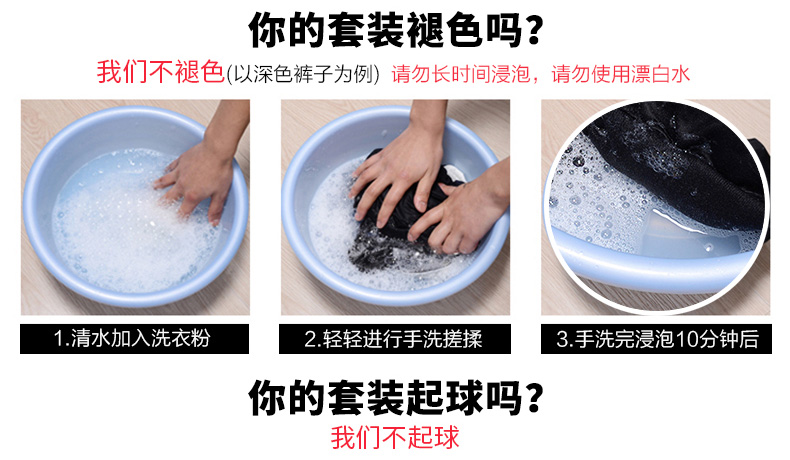 你的套装褪色吗？

我们不褪色(以深色裤子为例) 请勿长时间浸泡，请勿使用漂白水

1.清水加入洗衣粉

2.轻轻进行手洗搓揉

3.手洗完浸泡10分钟后

你的套装起球吗？

我们不起球