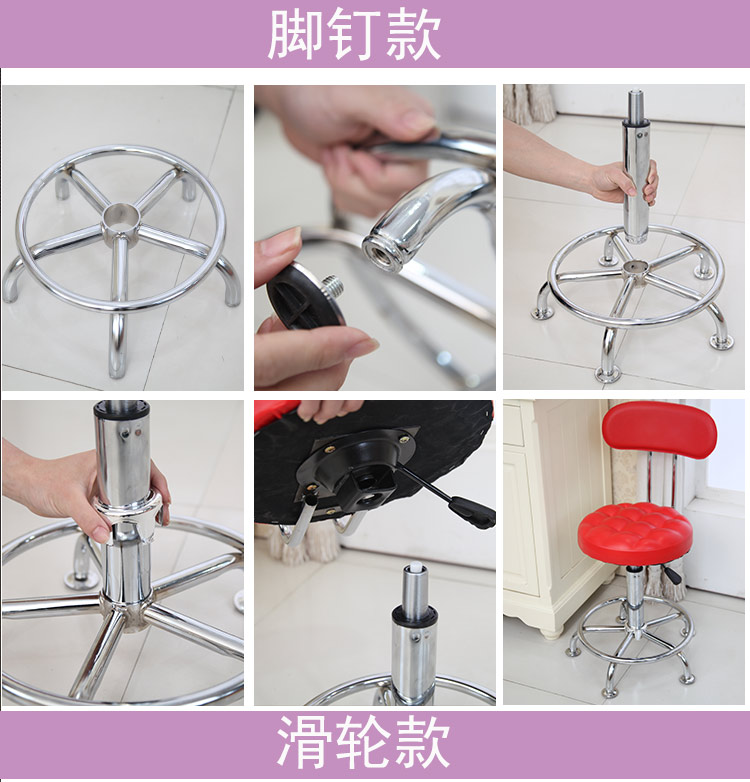 脚钉款

滑轮款