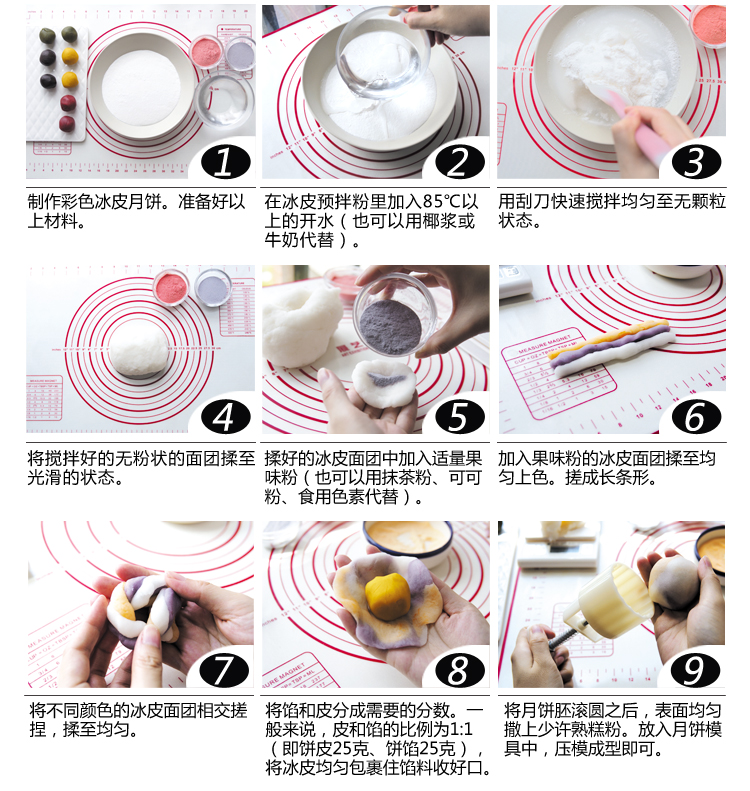 1

制作彩色冰皮月饼。准备好以上材料。

2

在冰皮预拌粉里加入85℃以上的开水（也可以用椰浆或牛奶代替）。

3

用刮刀快速搅拌均匀至无颗粒状态。

4

将搅拌好的无粉状的面团揉至光滑的状态。

5

揉好的冰皮面团中加入适量果味粉（也可以用抹茶粉、可可粉、食用色素代替）。

MEASURE MAGNET

6

加入果味粉的冰皮面团揉至均匀上色。搓成长条形。

7

将不同颜色的冰皮面团相交搓捏，揉至均匀。

8

将馅和皮分成需要的分数。一般来说，皮和馅的比例为1:1（即饼皮25克、饼馅25克），将冰皮均匀包裹住馅料收好口。

9

将月饼胚滚圆之后，表面均匀撒上少许熟糕粉。放入月饼模具中，压模成型即可。