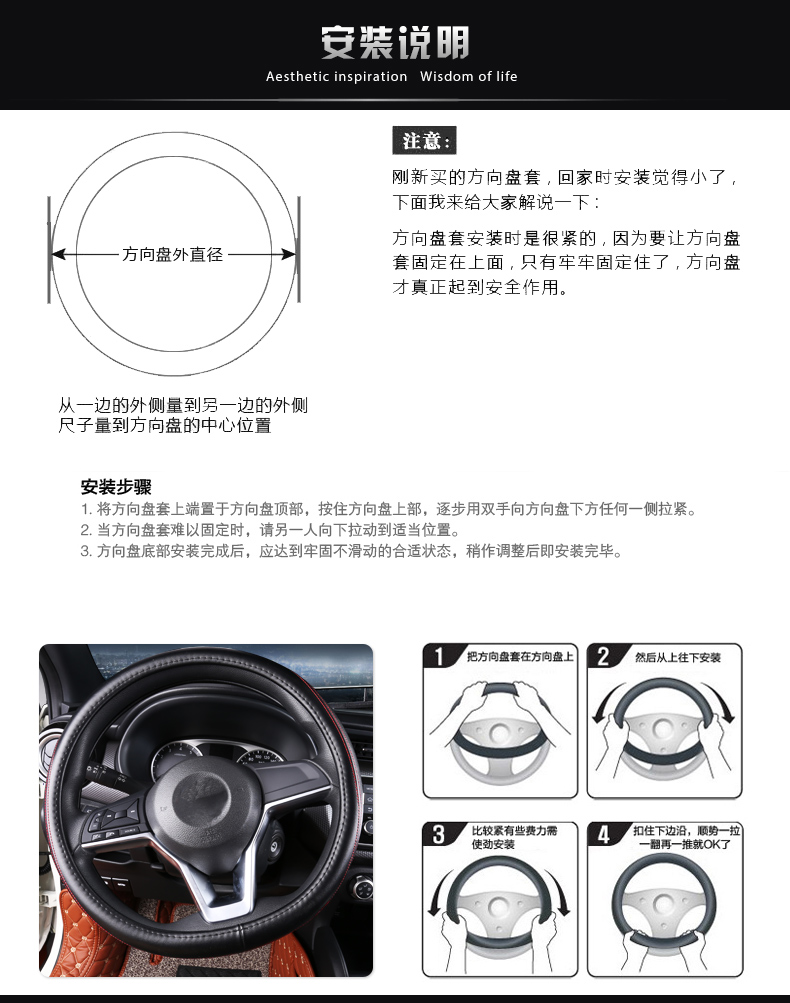 安装说明
Aesthetic inspiration Wisdom of life

方向盘外直径

从一边的外侧量到另一边的外侧
尺子量到方向盘的中心位置

注意：
刚新买的方向盘套，回家时安装觉得小了，下面我来给大家解说一下：

方向盘套安装时是很紧的，因为要让方向盘套固定在上面，只有牢牢固定住了，方向盘才真正起到安全作用。

安装步骤
1. 将方向盘套上端置于方向盘顶部，按住方向盘上部，逐步用双手向方向盘下方任何一侧拉紧。
2. 当方向盘套难以固定时，请另一人向下拉动到适当位置。
3. 方向盘底部安装完成后，应达到牢固不滑动的合适状态，稍作调整后即安装完毕。

1 把方向盘套在方向盘上
2 然后从上往下安装
3 比较紧有些费力需使劲安装
4 扣住下边沿，顺势一拉一翻再一推就OK了