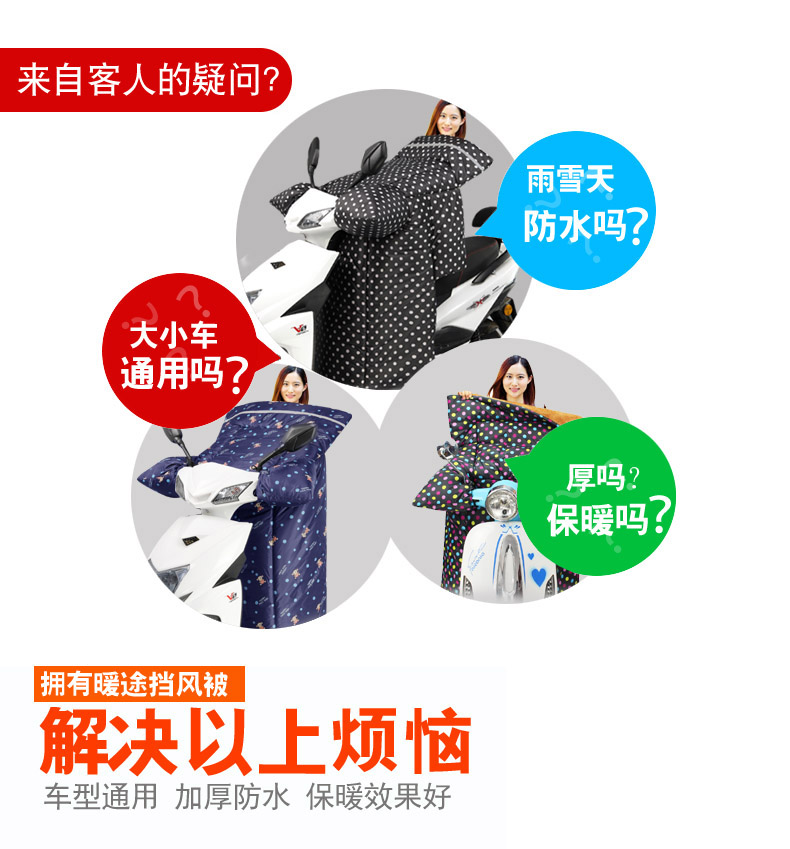 来自客人的疑问?

雨雪天
防水吗?

大小车
通用吗?

厚吗?
保暖吗?

拥有暖途挡风被
解决以上烦恼
车型通用 加厚防水 保暖效果好