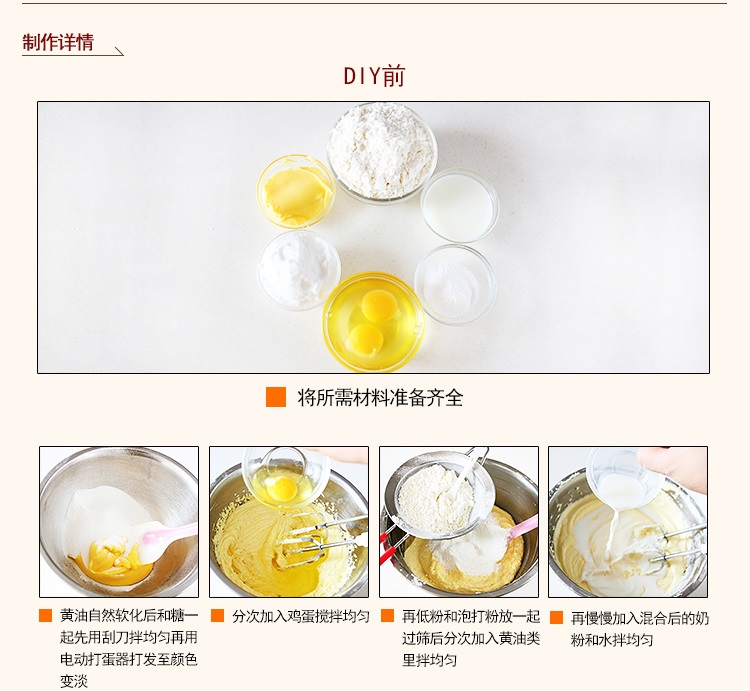 制作详情

DIY前

将所需材料准备齐全

黄油自然软化后和糖一起先用刮刀拌均匀再用电动打蛋器打发至颜色变淡

分次加入鸡蛋搅拌均匀

再低粉和泡打粉放一起过筛后分次加入黄油类里拌均匀

再慢慢加入混合后的奶粉和水拌均匀