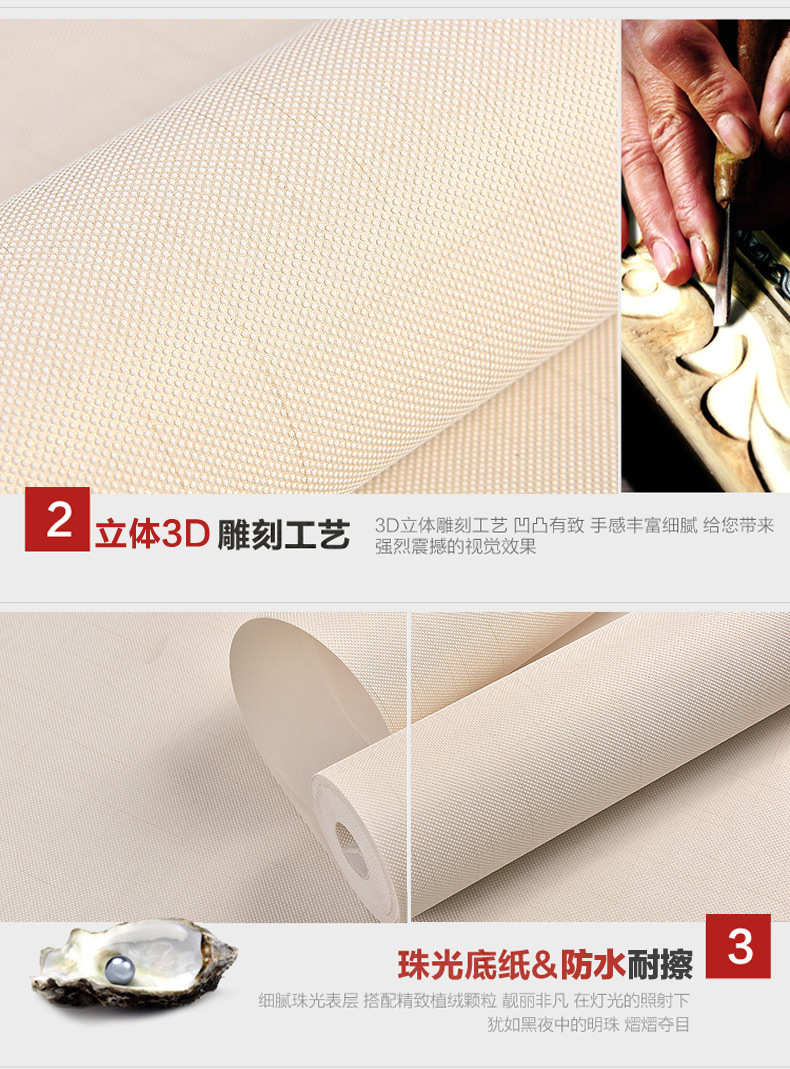 2 立体3D 雕刻工艺

3D立体雕刻工艺 凹凸有致 手感丰富细腻 给您带来强烈震撼的视觉效果

珠光底纸&防水耐擦 3

细腻珠光表层 搭配精致植绒颗粒 靓丽非凡 在灯光的照射下犹如黑夜中的明珠 熠熠夺目