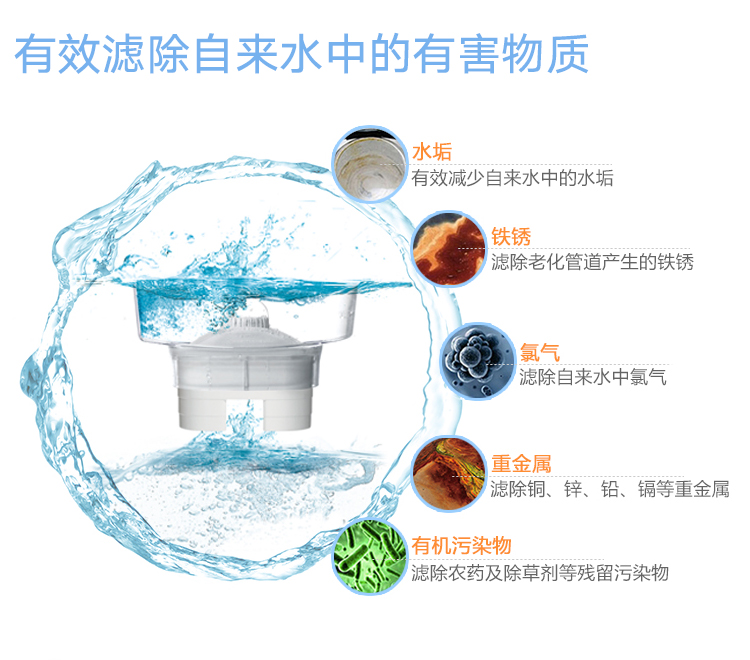 有效滤除自来水中的有害物质

水垢
有效减少自来水中的水垢

铁锈
滤除老化管道产生的铁锈

氯气
滤除自来水中氯气

重金属
滤除铜、锌、铅、镉等重金属

有机污染物
滤除农药及除草剂等残留污染物