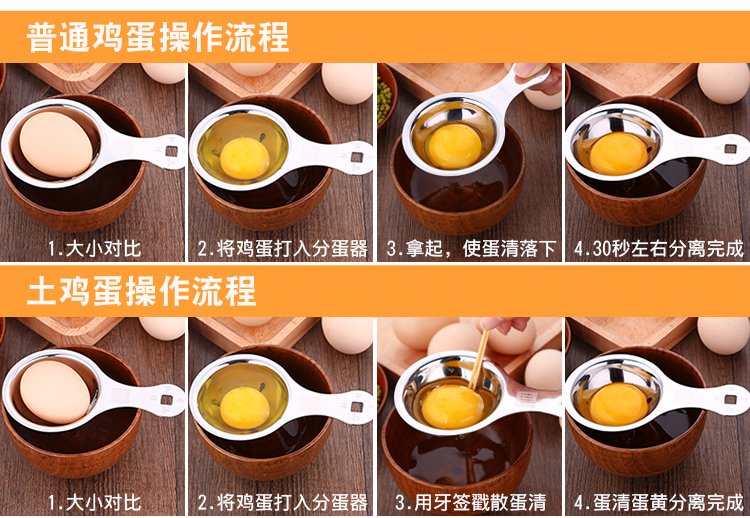 普通鸡蛋操作流程

1.大小对比

2.将鸡蛋打入分蛋器

3.拿起，使蛋清落下

4.30秒左右分离完成

土鸡蛋操作流程

1.大小对比

2.将鸡蛋打入分蛋器

3.用牙签戳散蛋清

4.蛋清蛋黄分离完成