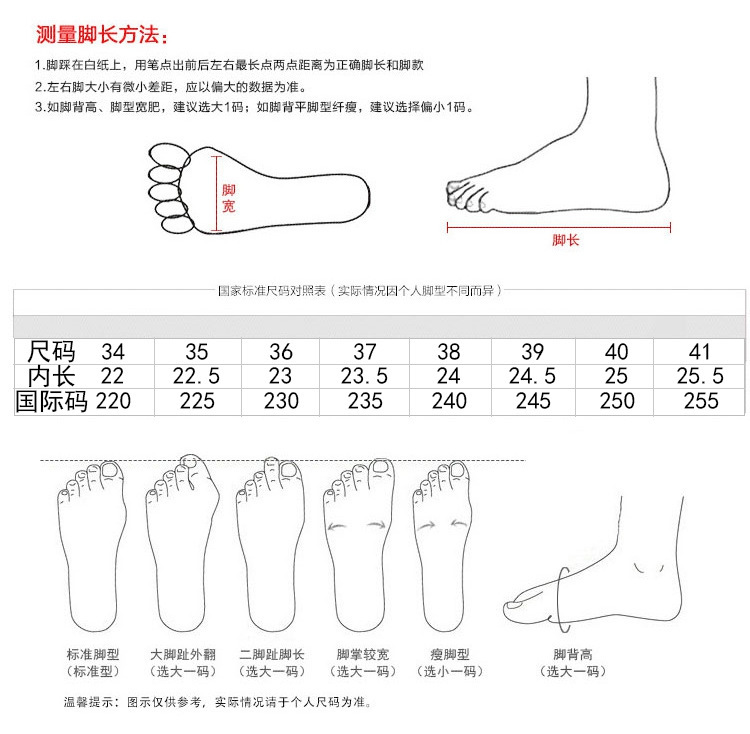 测量脚长方法：

1.脚踩在白纸上，用笔点出前后左右最长点两点距离为正确脚长和脚款

2.左右脚大小有微小差距，应以偏大的数据为准。

3.如脚背高、脚型宽肥，建议选大1码；如脚背平脚型纤瘦，建议选择偏小1码。

脚宽

脚长

国家标准尺码对照表（实际情况因个人脚型不同而异）

| 尺码 | 34 | 35 | 36 | 37 | 38 | 39 | 40 | 41 |
|---|---|---|---|---|---|---|---|---|
| 内长 | 22 | 22.5 | 23 | 23.5 | 24 | 24.5 | 25 | 25.5 |
| 国际码 | 220 | 225 | 230 | 235 | 240 | 245 | 250 | 255 |

标准脚型
（标准型）

大脚趾外翻
（选大一码）

二脚趾脚长
（选大一码）

脚掌较宽
（选大一码）

瘦脚型
（选小一码）

脚背高
（选大一码）

温馨提示：图示仅供参考，实际情况请于个人尺码为准。