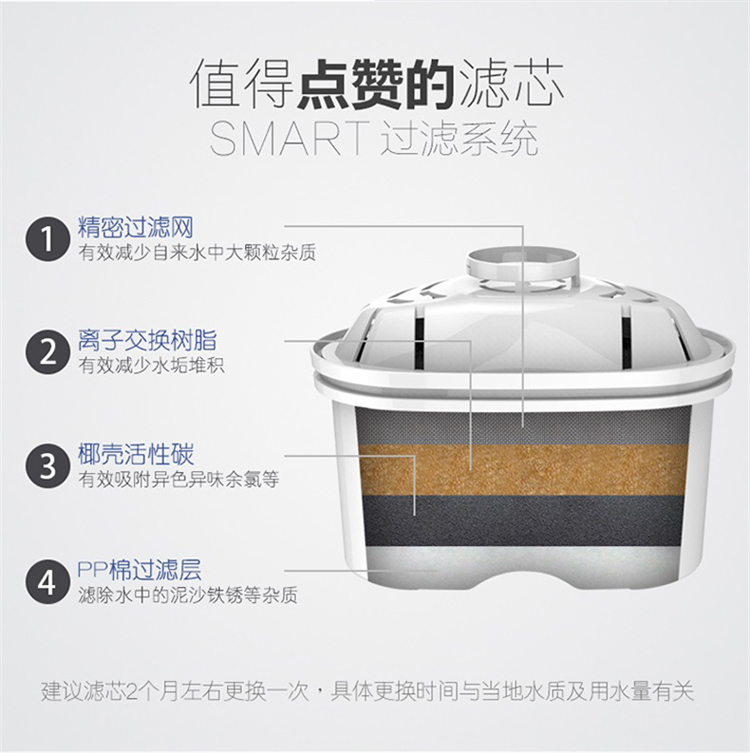 值得点赞的滤芯
SMART 过滤系统

1 精密过滤网
有效减少自来水中大颗粒杂质

2 离子交换树脂
有效减少水垢堆积

3 椰壳活性碳
有效吸附异色异味余氯等

4 PP棉过滤层
滤除水中的泥沙铁锈等杂质

建议滤芯2个月左右更换一次，具体更换时间与当地水质及用水量有关