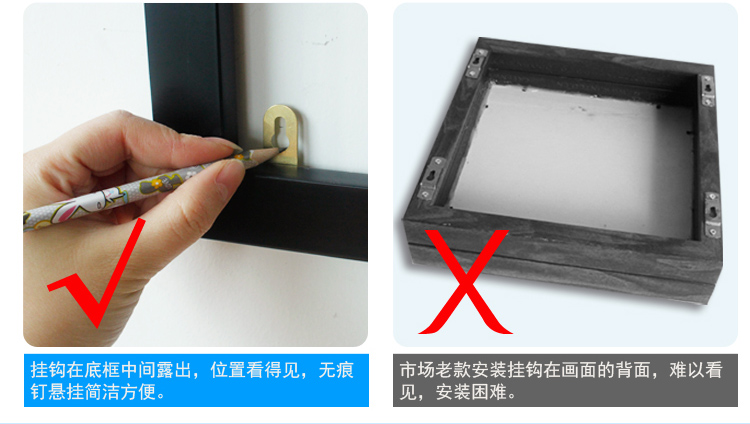 挂钩在底框中间露出，位置看得见，无痕钉悬挂简洁方便。

市场老款安装挂钩在画面的背面，难以看见，安装困难。