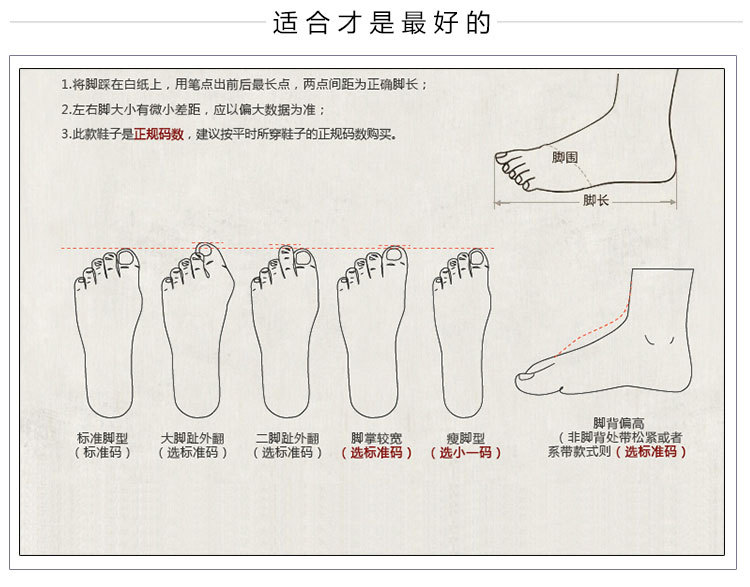 适合才是最好的

1.将脚踩在白纸上，用笔点出前后最长点，两点间距为正确脚长；

2.左右脚大小有微小差距，应以偏大数据为准；

3.此款鞋子是正规码数，建议按平时所穿鞋子的正规码数购买。

脚围

脚长

标准脚型
（标准码）

大脚趾外翻
（选标准码）

二脚趾外翻
（选标准码）

脚掌较宽
（选标准码）

瘦脚型
（选小一码）

脚背偏高
（非脚背处带松紧或者系带款式则（选标准码）