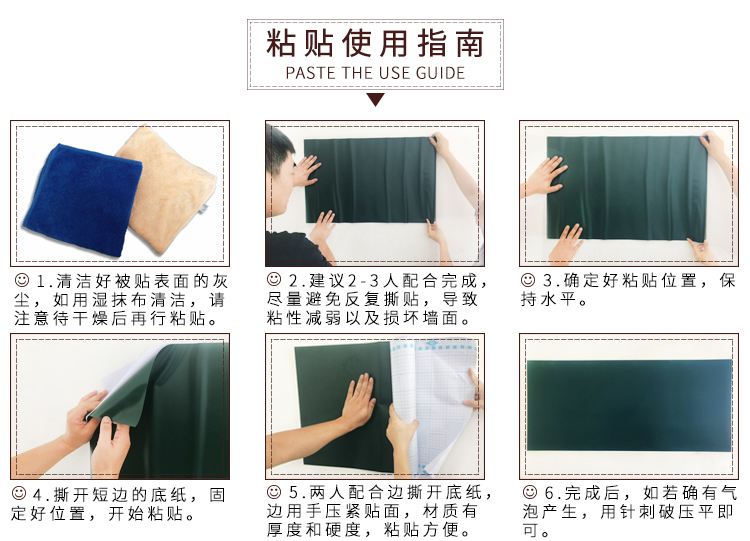 粘贴使用指南
PASTE THE USE GUIDE

☺ 1.清洁好被贴表面的灰尘，如用湿抹布清洁，请注意待干燥后再行粘贴。

☺ 2.建议2-3人配合完成，尽量避免反复撕贴，导致粘性减弱以及损坏墙面。

☺ 3.确定好粘贴位置，保持水平。

☺ 4.撕开短边的底纸，固定好位置，开始粘贴。

☺ 5.两人配合边撕开底纸，边用手压紧贴面，材质有厚度和硬度，粘贴方便。

☺ 6.完成后，如若确有气泡产生，用针刺破压平即可。