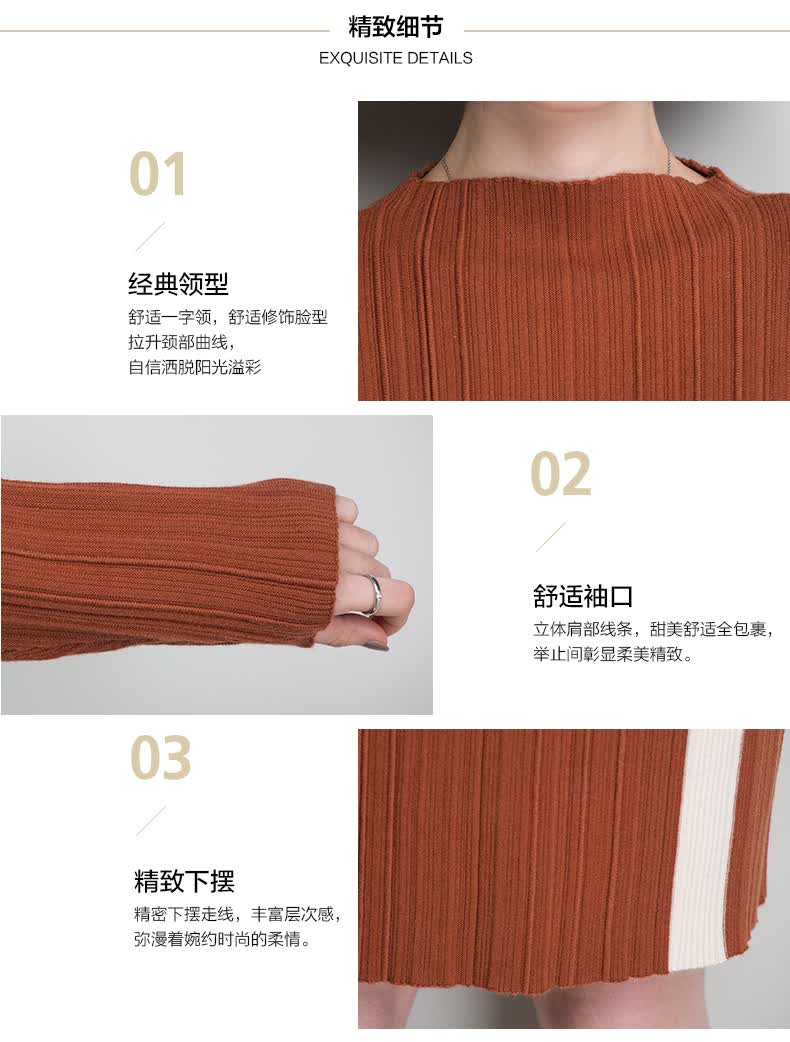 精致细节
EXQUISITE DETAILS

01

经典领型
舒适一字领，舒适修饰脸型
拉升颈部曲线，
自信洒脱阳光溢彩

02

舒适袖口
立体肩部线条，甜美舒适全包裹，
举止间彰显柔美精致。

03

精致下摆
精密下摆走线，丰富层次感，
弥漫着婉约时尚的柔情。