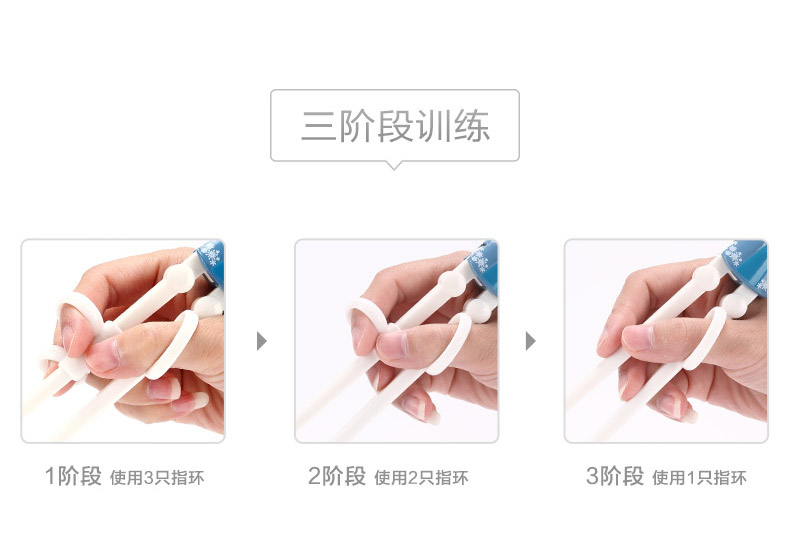 三阶段训练

1阶段 使用3只指环

2阶段 使用2只指环

3阶段 使用1只指环