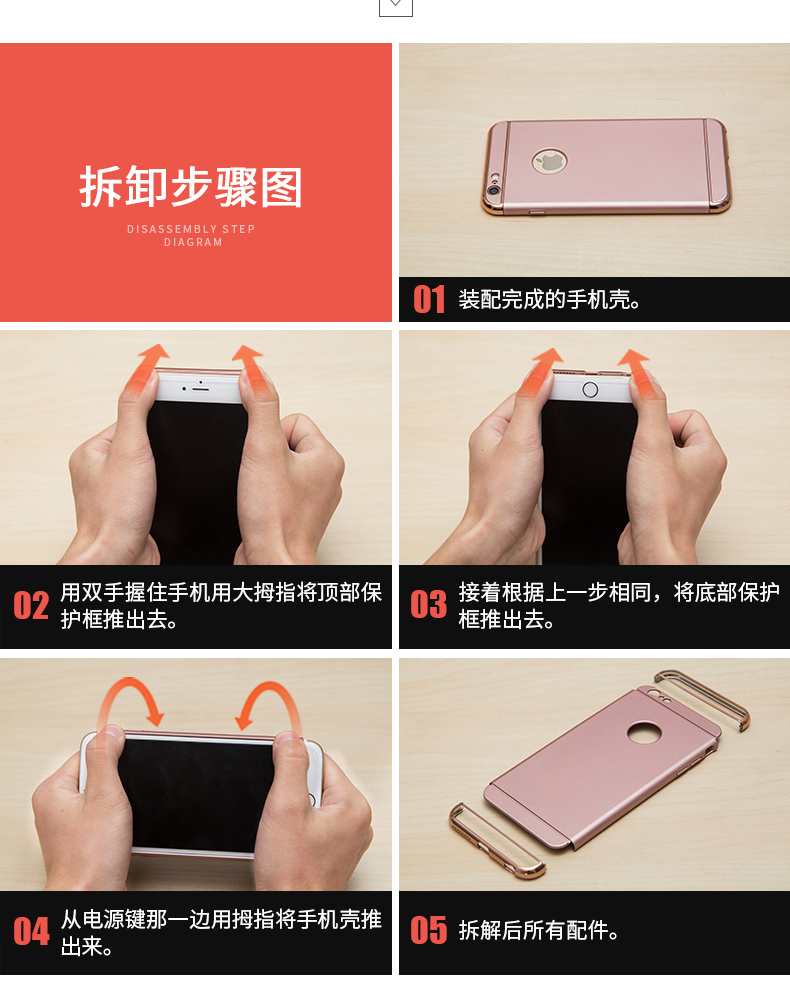 拆卸步骤图
DISASSEMBLY STEP DIAGRAM

01 装配完成的手机壳。

02 用双手握住手机用大拇指将顶部保护框推出去。

03 接着根据上一步相同，将底部保护框推出去。

04 从电源键那一边用拇指将手机壳推出来。

05 拆解后所有配件。