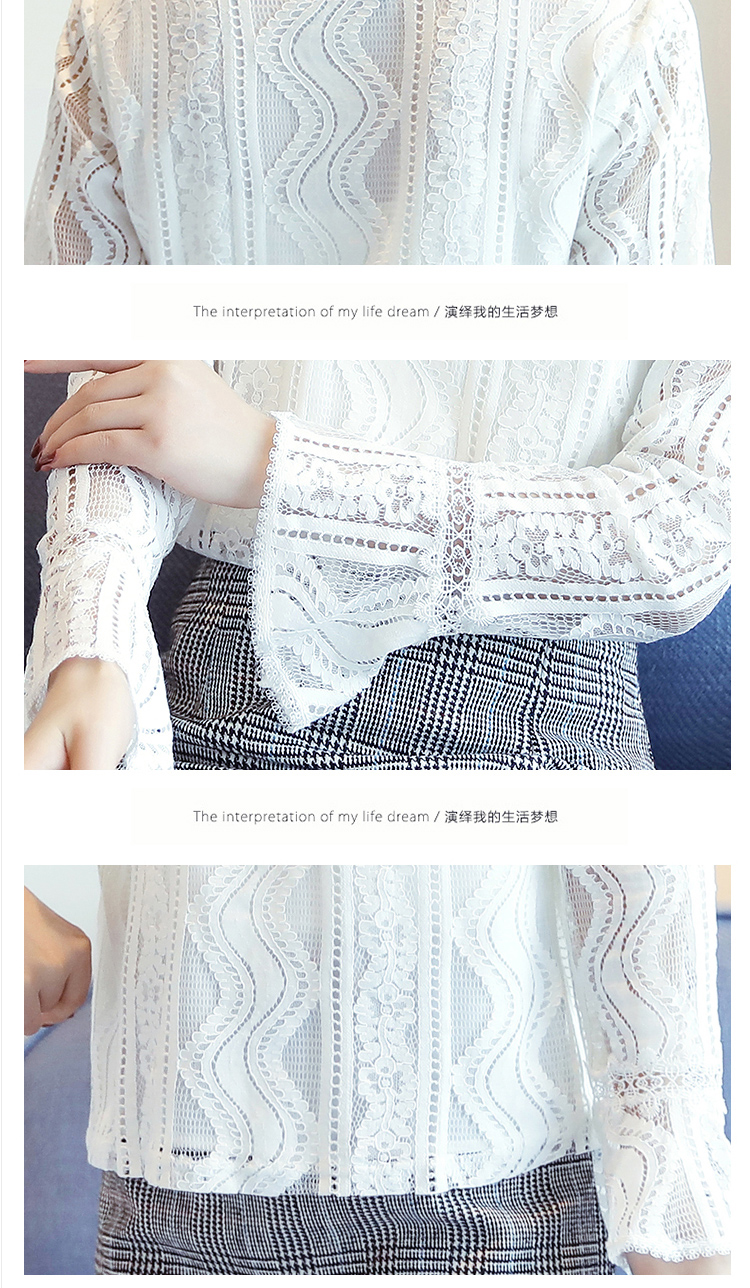 The interpretation of my life dream / 演绎我的生活梦想

The interpretation of my life dream / 演绎我的生活梦想