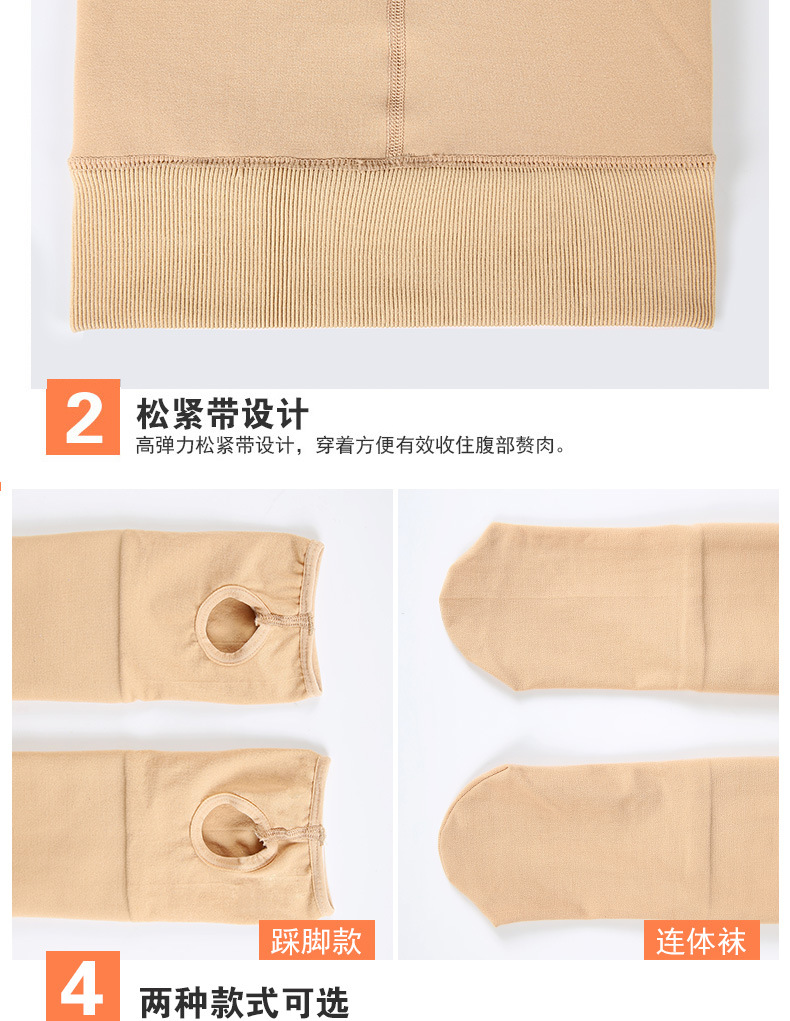 2
松紧带设计
高弹力松紧带设计，穿着方便有效收住腹部赘肉。

踩脚款

连体袜

4
两种款式可选