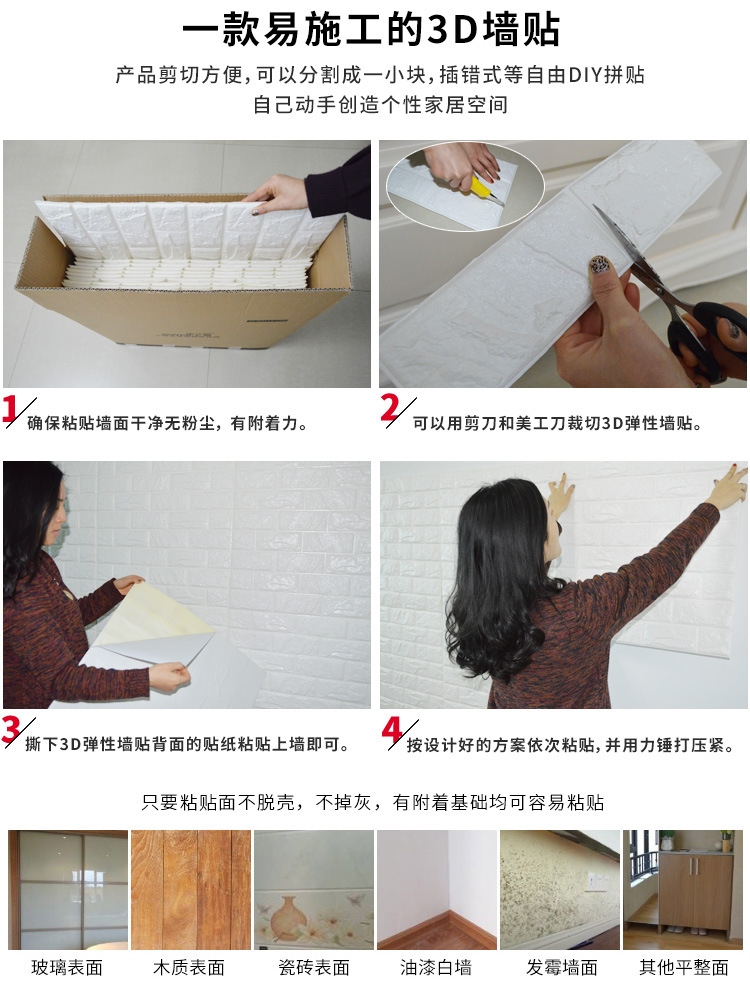 一款易施工的3D墙贴

产品剪切方便，可以分割成一小块，插错式等自由DIY拼贴
自己动手创造个性家居空间

1 确保粘贴墙面干净无粉尘，有附着力。

2 可以用剪刀和美工刀裁切3D弹性墙贴。

3 撕下3D弹性墙贴背面的贴纸粘贴上墙即可。

4 按设计好的方案依次粘贴，并用力锤打压紧。

只要粘贴面不脱壳，不掉灰，有附着基础均可容易粘贴

玻璃表面 木质表面 瓷砖表面 油漆白墙 发霉墙面 其他平整面