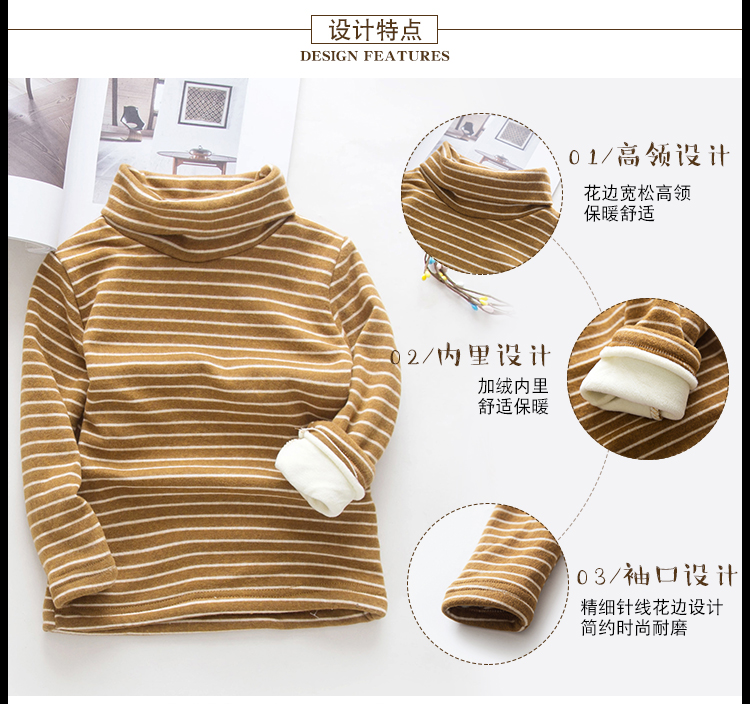 设计特点
DESIGN FEATURES

01/高领设计
花边宽松高领
保暖舒适

02/内里设计
加绒内里
舒适保暖

03/袖口设计
精细针线花边设计
简约时尚耐磨