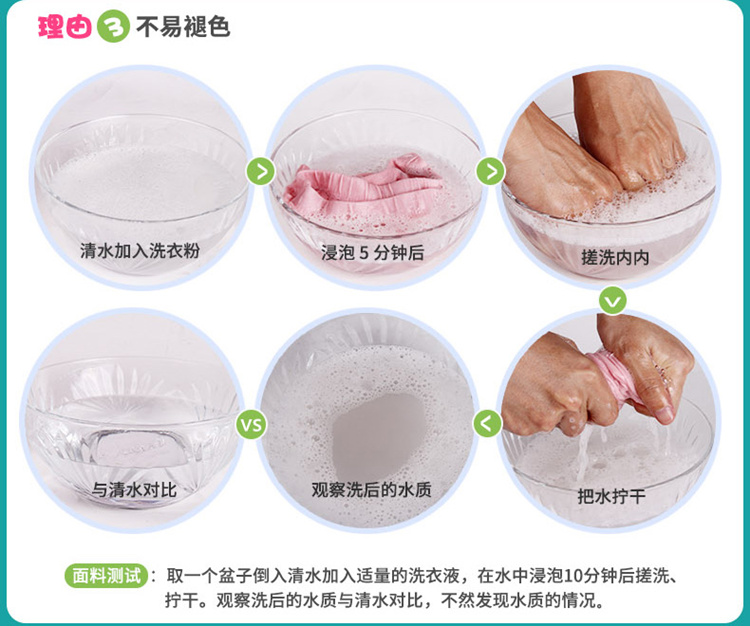 理由 3 不易褪色

清水加入洗衣粉

浸泡 5 分钟后

搓洗内内

把水拧干

观察洗后的水质

VS

与清水对比

面料测试：取一个盆子倒入清水加入适量的洗衣液，在水中浸泡10分钟后搓洗、拧干。观察洗后的水质与清水对比，不然发现水质的情况。