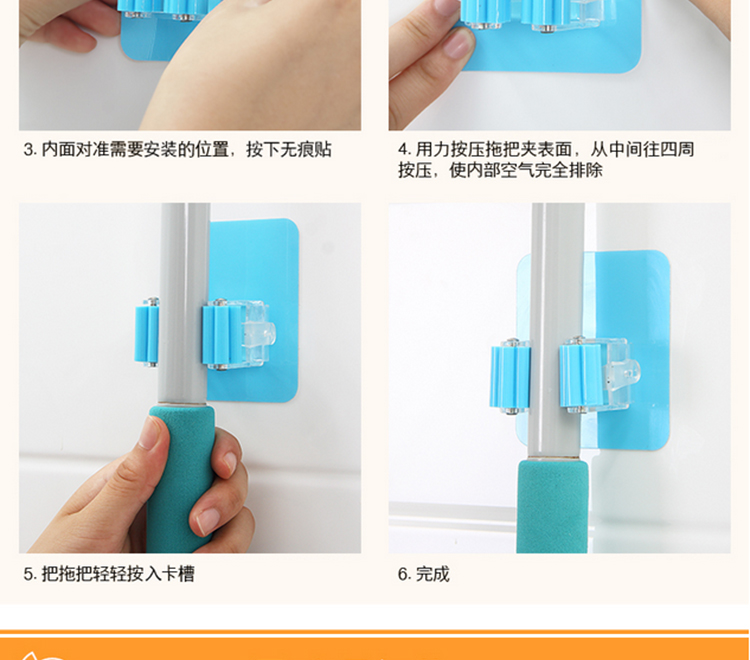 3. 内面对准需要安装的位置，按下无痕贴

4. 用力按压拖把夹表面，从中间往四周按压，使内部空气完全排除

5. 把拖把轻轻按入卡槽

6. 完成