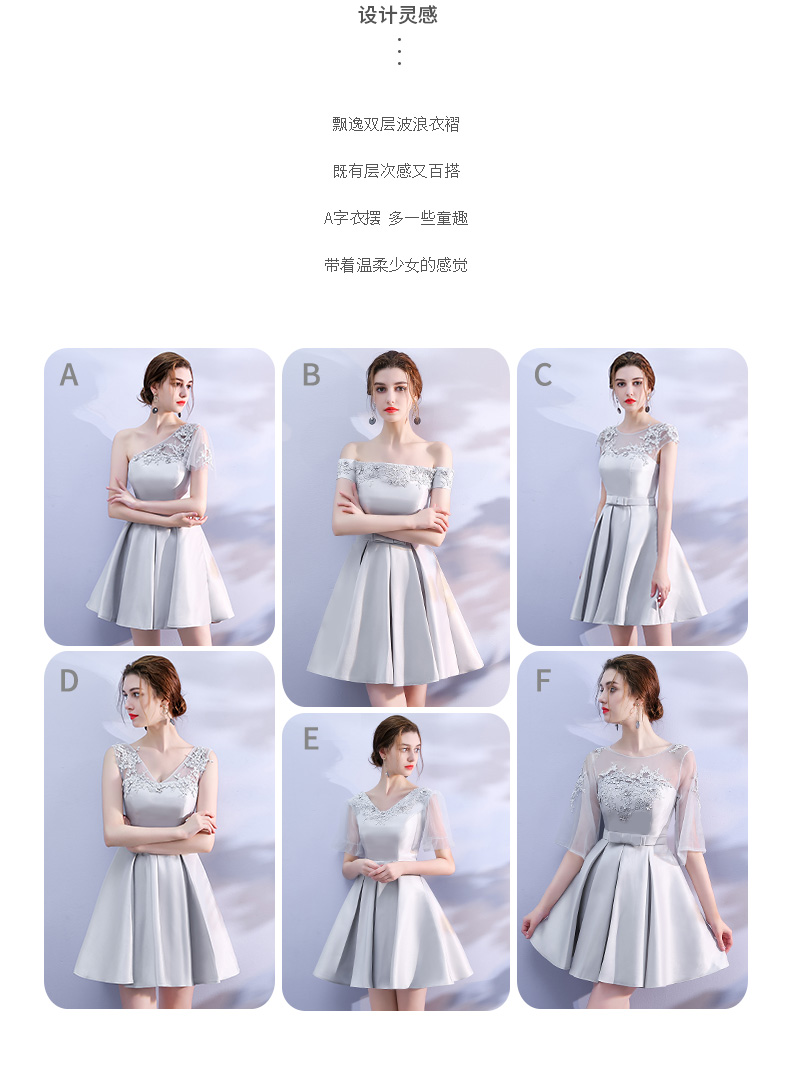 设计灵感

飘逸双层波浪衣褶

既有层次感又百搭

A字衣摆 多一些童趣

带着温柔少女的感觉

A

B

C

D

E

F