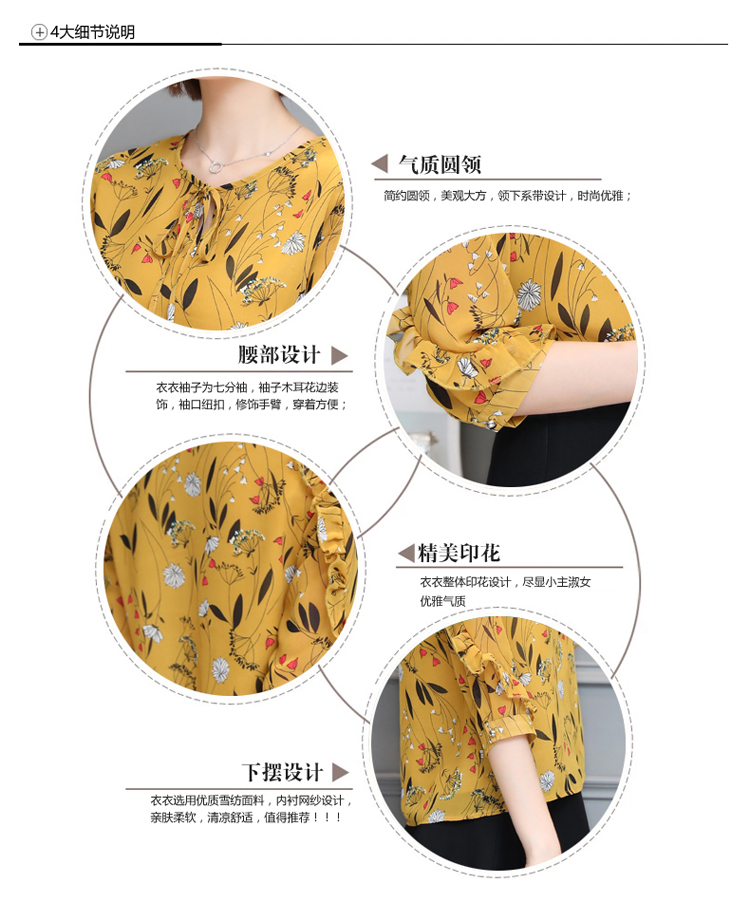 4大细节说明

气质圆领
简约圆领，美观大方，领下系带设计，时尚优雅；

腰部设计
衣衣袖子为七分袖，袖子木耳花边装饰，袖口纽扣，修饰手臂，穿着方便；

精美印花
衣衣整体印花设计，尽显小主淑女优雅气质

下摆设计
衣衣选用优质雪纺面料，内衬网纱设计，亲肤柔软，清凉舒适，值得推荐！！！