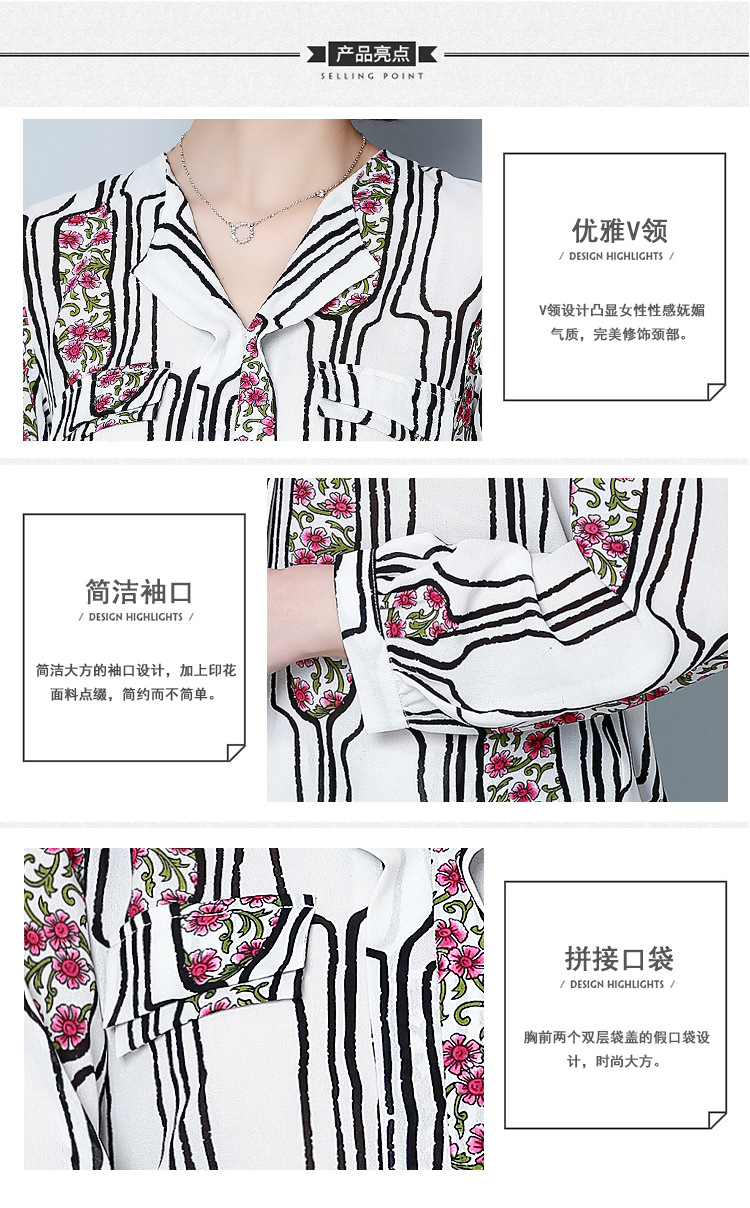 产品亮点
SELLING POINT

优雅V领
/ DESIGN HIGHLIGHTS /
V领设计凸显女性性感妩媚气质，完美修饰颈部。

简洁袖口
/ DESIGN HIGHLIGHTS /
简洁大方的袖口设计，加上印花面料点缀，简约而不简单。

拼接口袋
/ DESIGN HIGHLIGHTS /
胸前两个双层袋盖的假口袋设计，时尚大方。