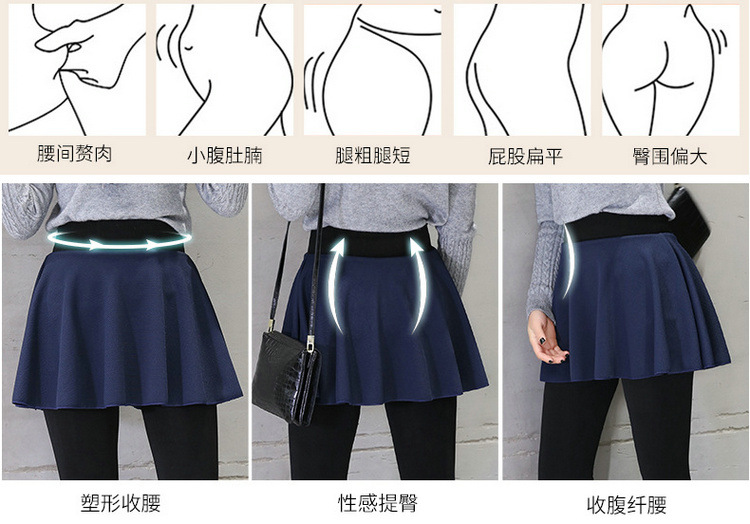 腰间赘肉

小腹肚腩

腿粗腿短

屁股扁平

臀围偏大

塑形收腰

性感提臀

收腹纤腰