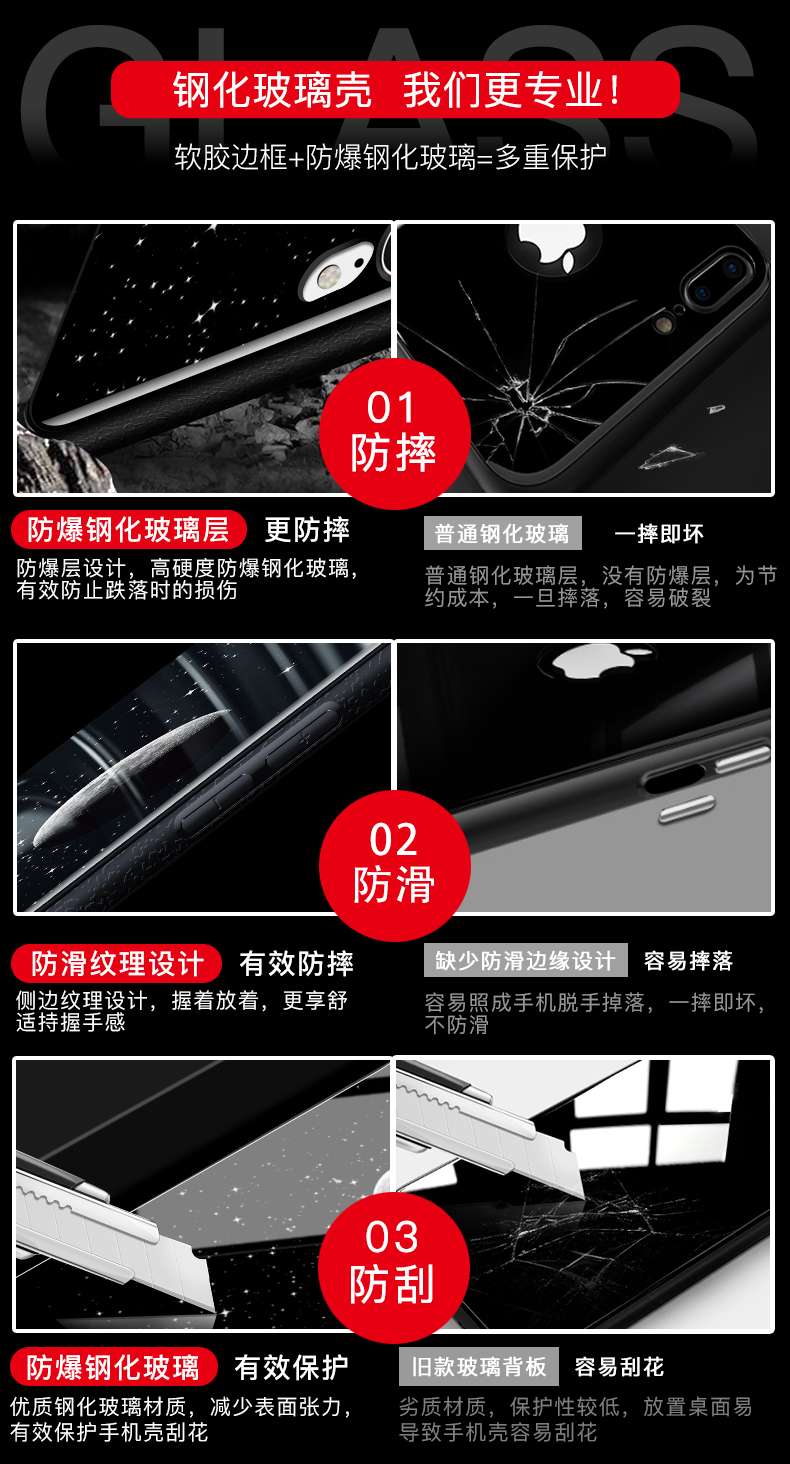 GLASS

钢化玻璃壳 我们更专业！

软胶边框+防爆钢化玻璃=多重保护

01
防摔

防爆钢化玻璃层 更防摔

防爆层设计，高硬度防爆钢化玻璃，有效防止跌落时的损伤

普通钢化玻璃 一摔即坏

普通钢化玻璃层，没有防爆层，为节约成本，一旦摔落，容易破裂

02
防滑

防滑纹理设计 有效防摔

侧边纹理设计，握着放着，更享舒适持握手感

缺少防滑边缘设计 容易摔落

容易照成手机脱手掉落，一摔即坏，不防滑

03
防刮

防爆钢化玻璃 有效保护

优质钢化玻璃材质，减少表面张力，有效保护手机壳刮花

旧款玻璃背板 容易刮花

劣质材质，保护性较低，放置桌面易导致手机壳容易刮花